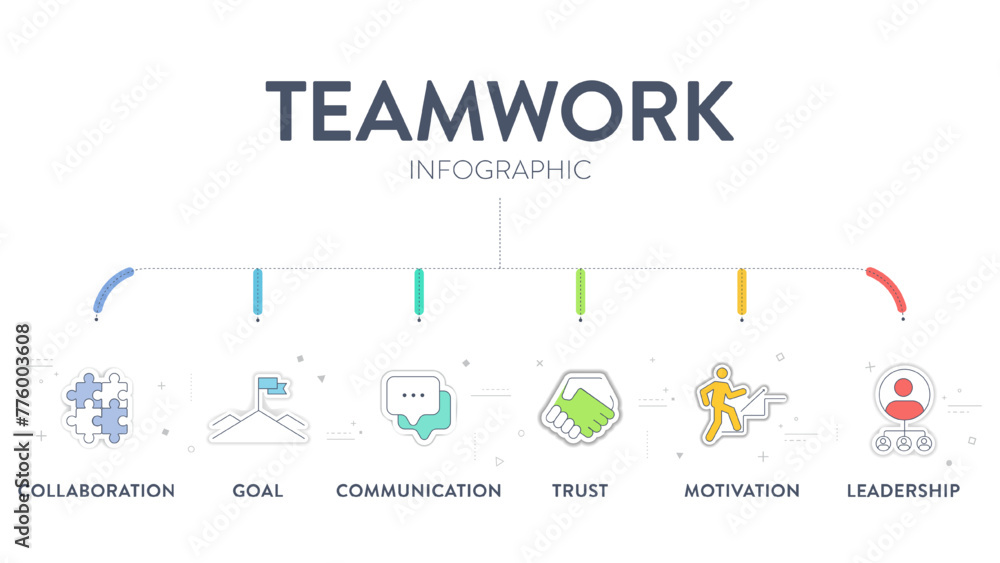 TEAMWORK
INFOGRAPHIC

COLLABORATION GOAL COMMUNICATION TRUST MOTIVATION LEADERSHIP

Adobe Stock | #776003608