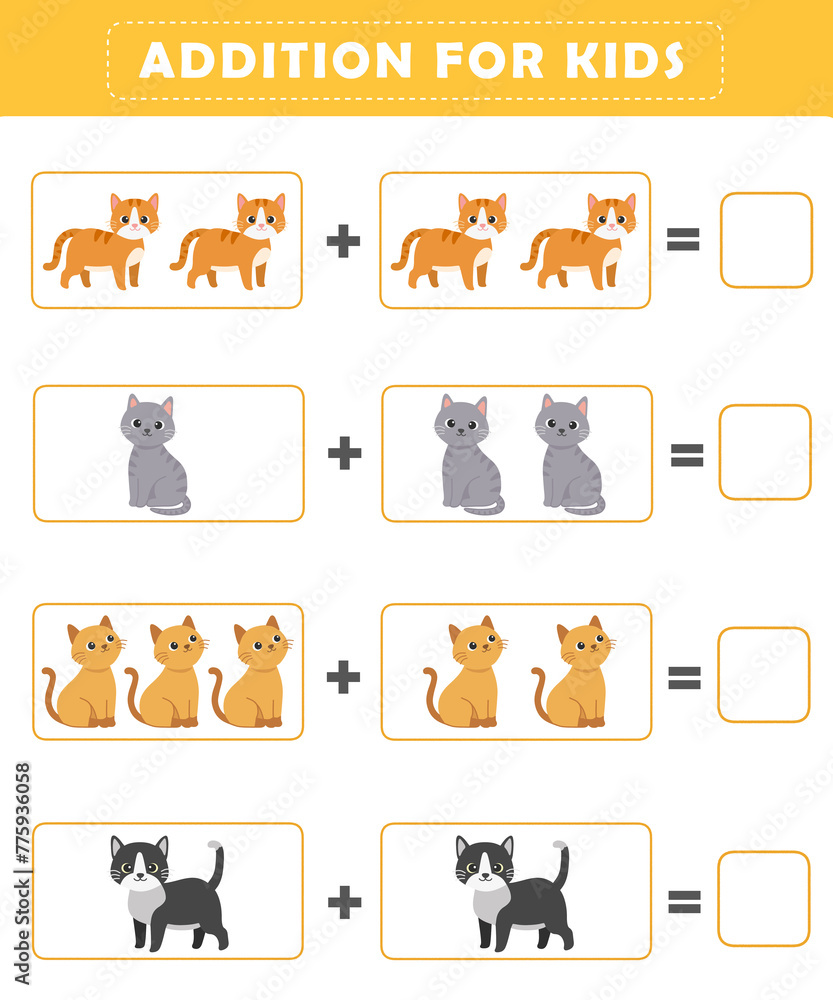 ADDITION FOR KIDS

+ =

+ =

+ =

+ =

Adobe Stock | #775936058