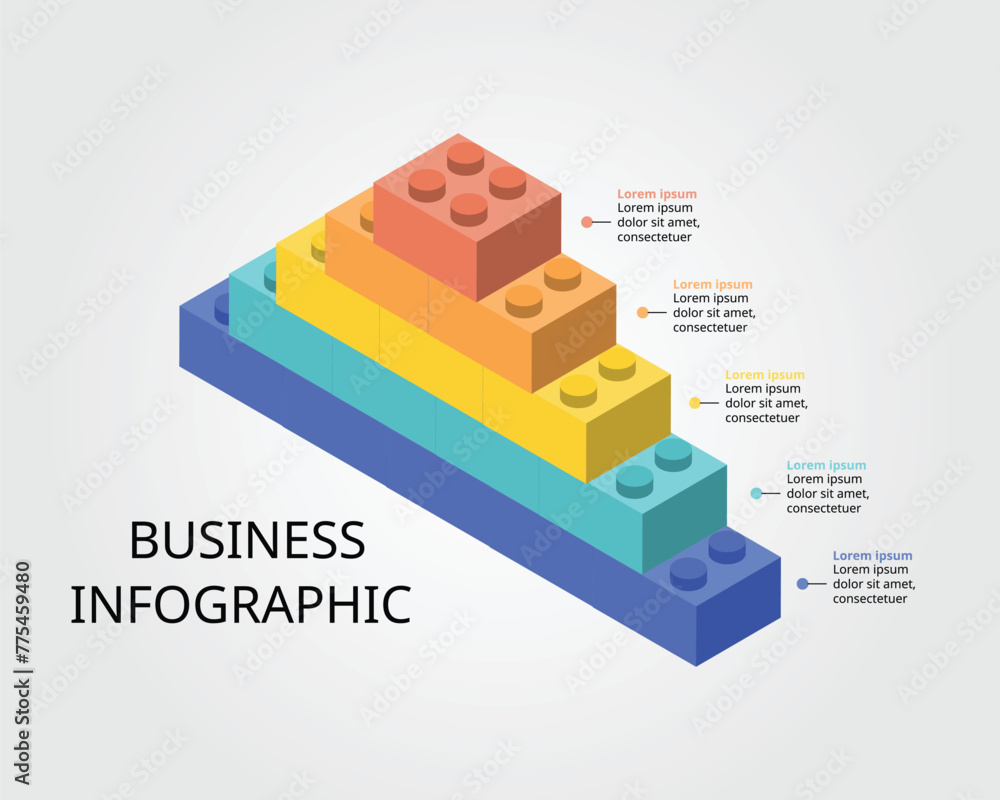 Lorem ipsum
Lorem ipsum dolor sit amet, consectetuer

Lorem ipsum
Lorem ipsum dolor sit amet, consectetuer

Lorem ipsum
Lorem ipsum dolor sit amet, consectetuer

Lorem ipsum
Lorem ipsum dolor sit amet, consectetuer

Lorem ipsum
Lorem ipsum dolor sit amet, consectetuer

BUSINESS INFOGRAPHIC

Adobe Stock | #775459480