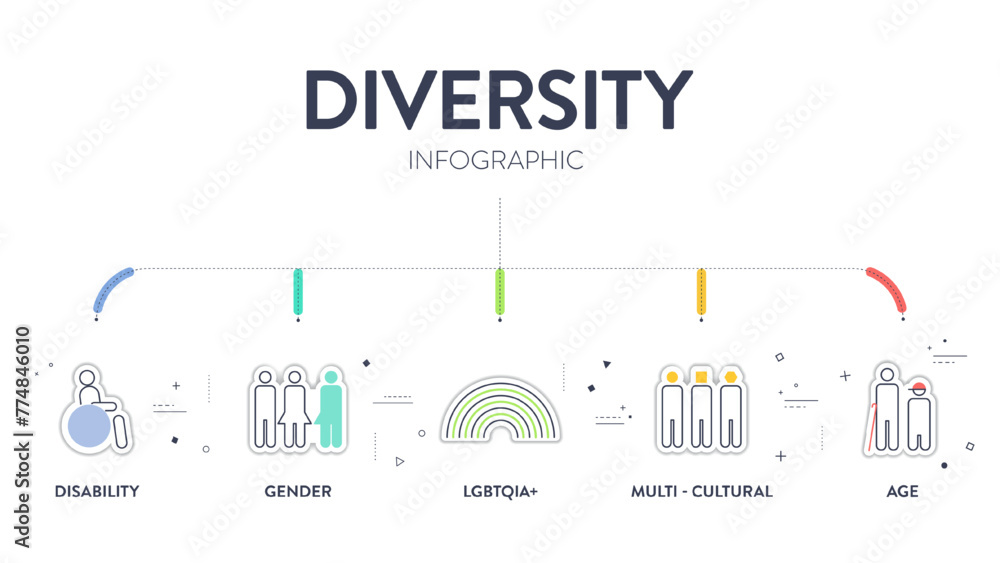 DIVERSITY
INFOGRAPHIC

DISABILITY
GENDER
LGBTQIA+
MULTI - CULTURAL
AGE

Adobe Stock | #774846010