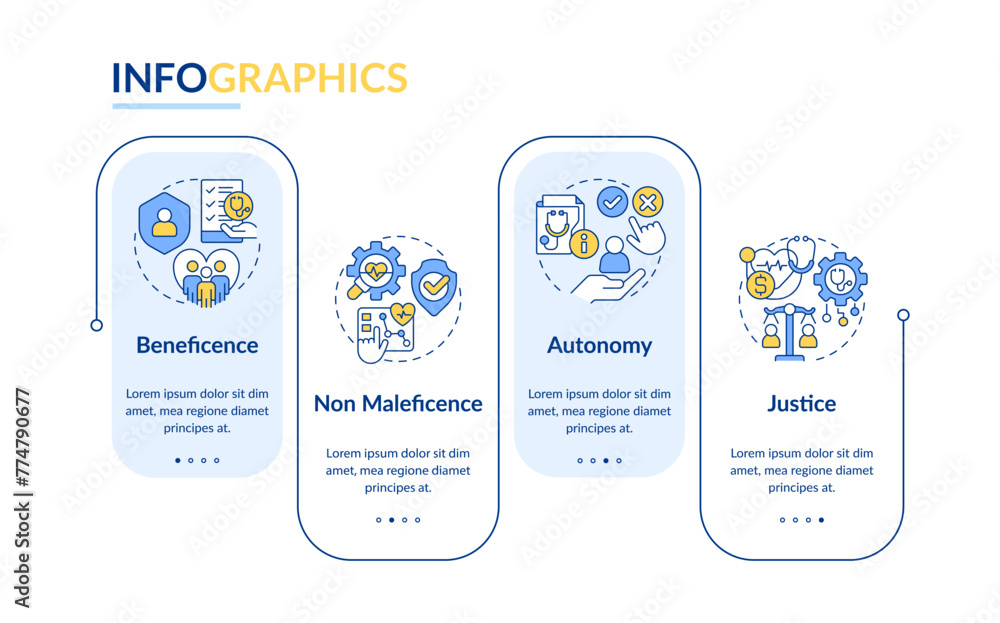 INFOGRAPHICS

Beneficence

Lorem ipsum dolor sit dim amet, mea regione diamet principes at.

Non Maleficence

Lorem ipsum dolor sit dim amet, mea regione diamet principes at.

Autonomy

Lorem ipsum dolor sit dim amet, mea regione diamet principes at.

Justice

Lorem ipsum dolor sit dim amet, mea regione diamet principes at.

Adobe Stock | #774790677