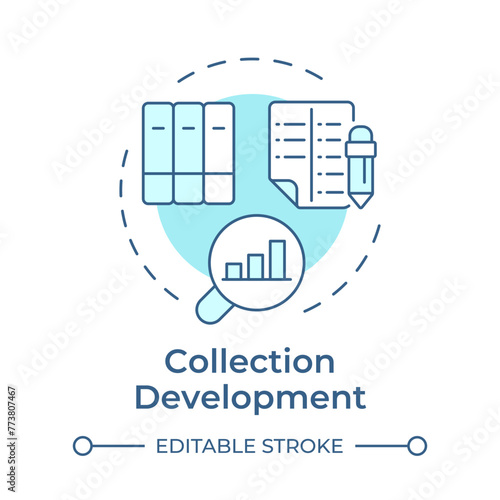 Collection Development

EDITABLE STROKE

Adobe Stock | #773807467