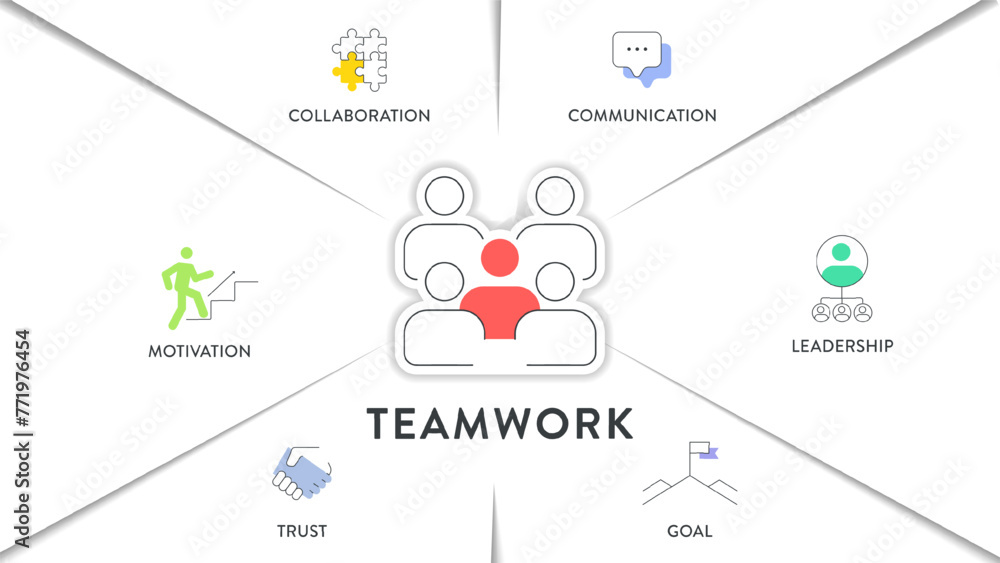 COLLABORATION

COMMUNICATION

MOTIVATION

LEADERSHIP

TEAMWORK

TRUST

GOAL

Adobe Stock | #771976454