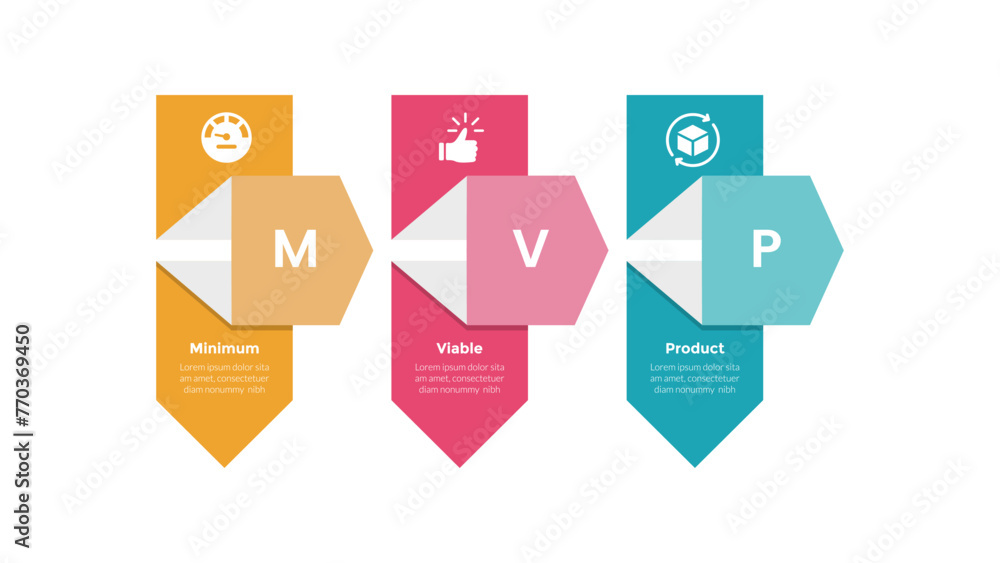 M

Minimum

Lorem ipsum dolor sita am amet, consectetuer diam nonummy nibh

V

Viable

Lorem ipsum dolor sita am amet, consectetuer diam nonummy nibh

P

Product

Lorem ipsum dolor sita am amet, consectetuer diam nonummy nibh

Adobe Stock | #770369450