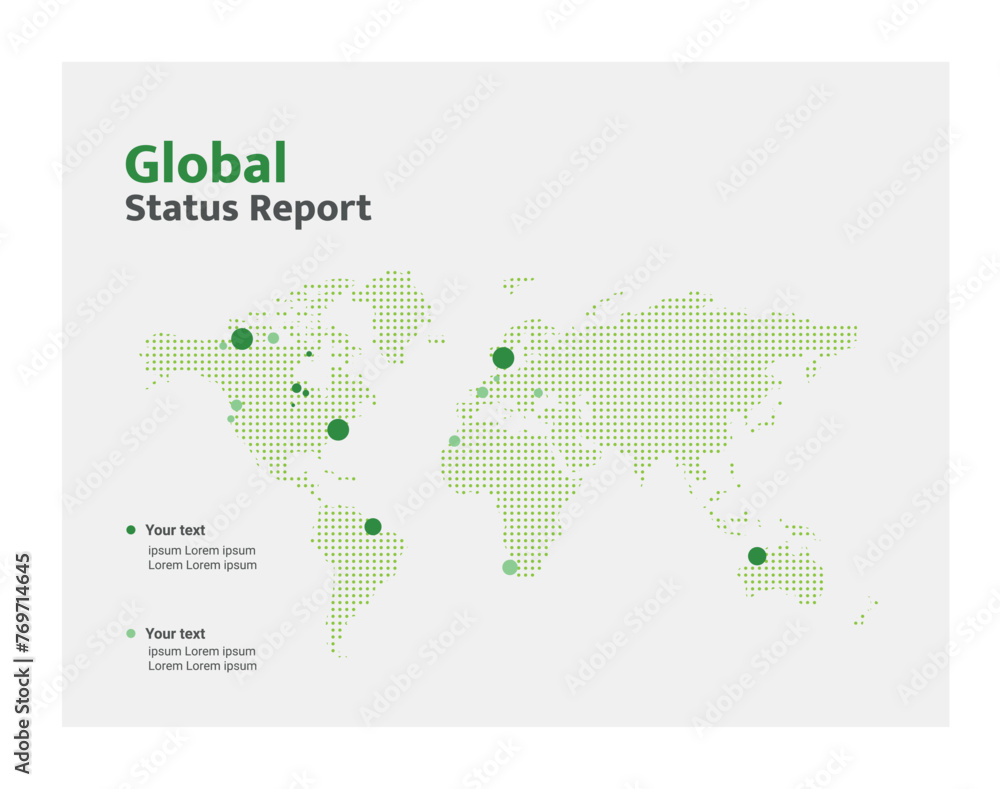 Global
Status Report

Your text
ipsum Lorem ipsum
Lorem Lorem ipsum

Your text
ipsum Lorem ipsum
Lorem Lorem ipsum

Adobe Stock | #769714645