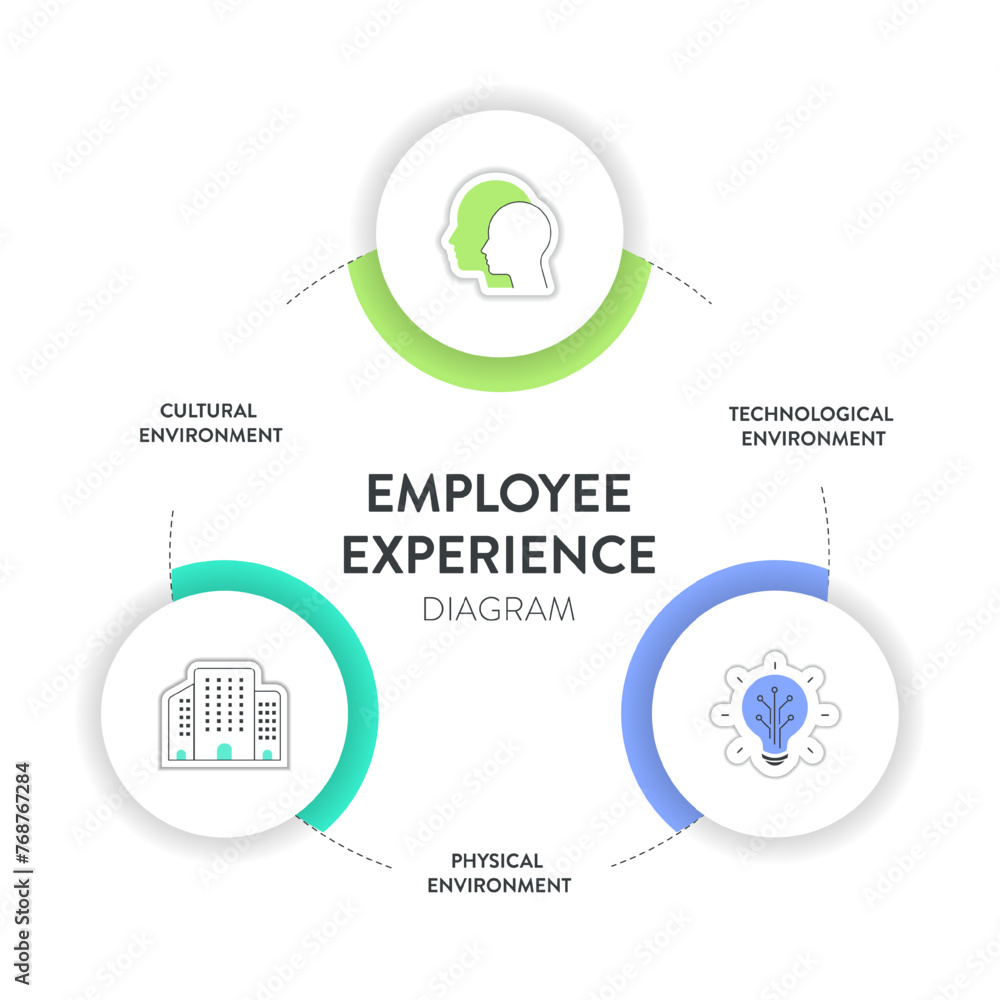 CULTURAL ENVIRONMENT

TECHNOLOGICAL ENVIRONMENT

EMPLOYEE EXPERIENCE

DIAGRAM

PHYSICAL ENVIRONMENT

Adobe Stock | #768767284