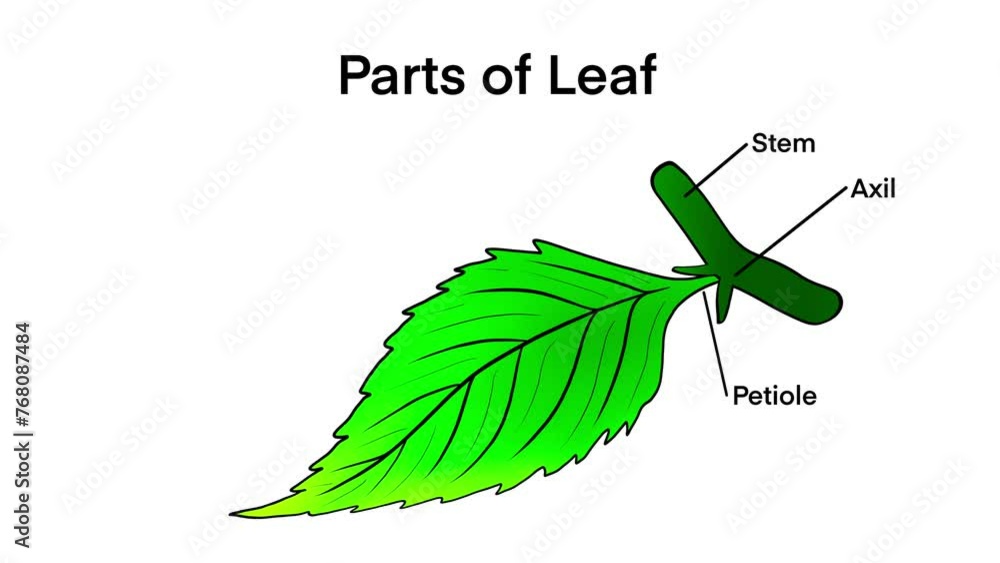 Parts of Leaf

Stem

Axil

Petiole

Adobe Stock | #768087484