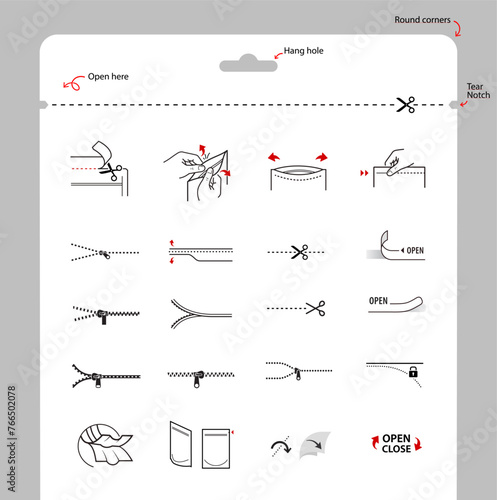 Round corners

Hang hole

Open here

Tear Notch

OPEN

OPEN

OPEN
CLOSE

Adobe Stock | #766502078

Adobe Stock