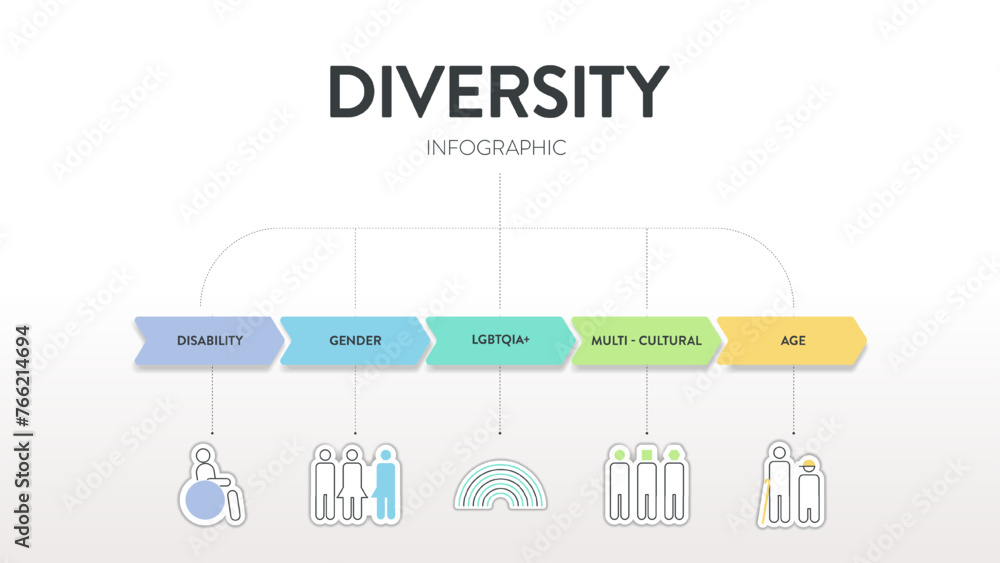 DIVERSITY

INFOGRAPHIC

DISABILITY

GENDER

LGBTQIA+

MULTI - CULTURAL

AGE

Adobe Stock | #766214694