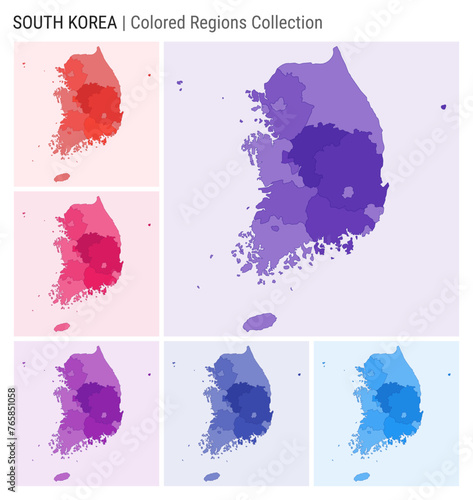 SOUTH KOREA | Colored Regions Collection

Adobe Stock | #765851058