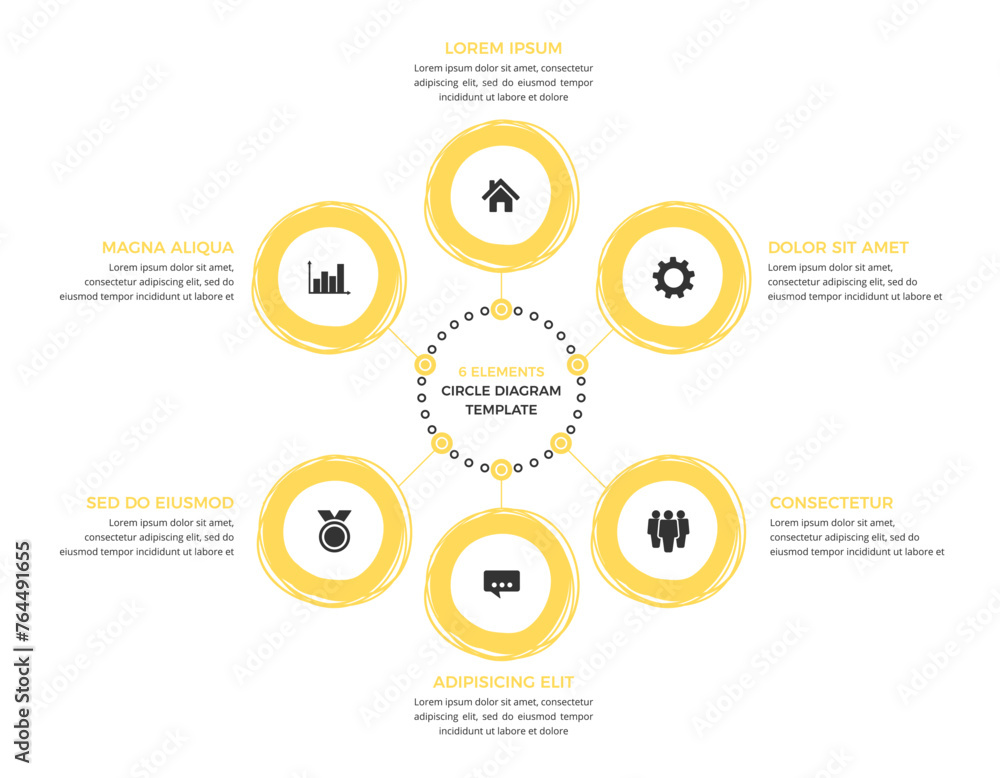 LOREM IPSUM
Lorem ipsum dolor sit amet, consectetur adipiscing elit, sed do eiusmod tempor incididunt ut labore et dolore

MAGNA ALIQUA
Lorem ipsum dolor sit amet, consectetur adipiscing elit, sed do eiusmod tempor incididunt ut labore et

DOLOR SIT AMET
Lorem ipsum dolor sit amet, consectetur adipiscing elit, sed do eiusmod tempor incididunt ut labore et

6 ELEMENTS
CIRCLE DIAGRAM
TEMPLATE

SED DO EIUSMOD
Lorem ipsum dolor sit amet, consectetur adipiscing elit, sed do eiusmod tempor incididunt ut labore et

CONSECTETUR
Lorem ipsum dolor sit amet, consectetur adipiscing elit, sed do eiusmod tempor incididunt ut labore et

ADIPISICING ELIT
Lorem ipsum dolor sit amet, consectetur adipiscing elit, sed do eiusmod tempor incididunt ut labore et dolore

Adobe Stock | #764491655