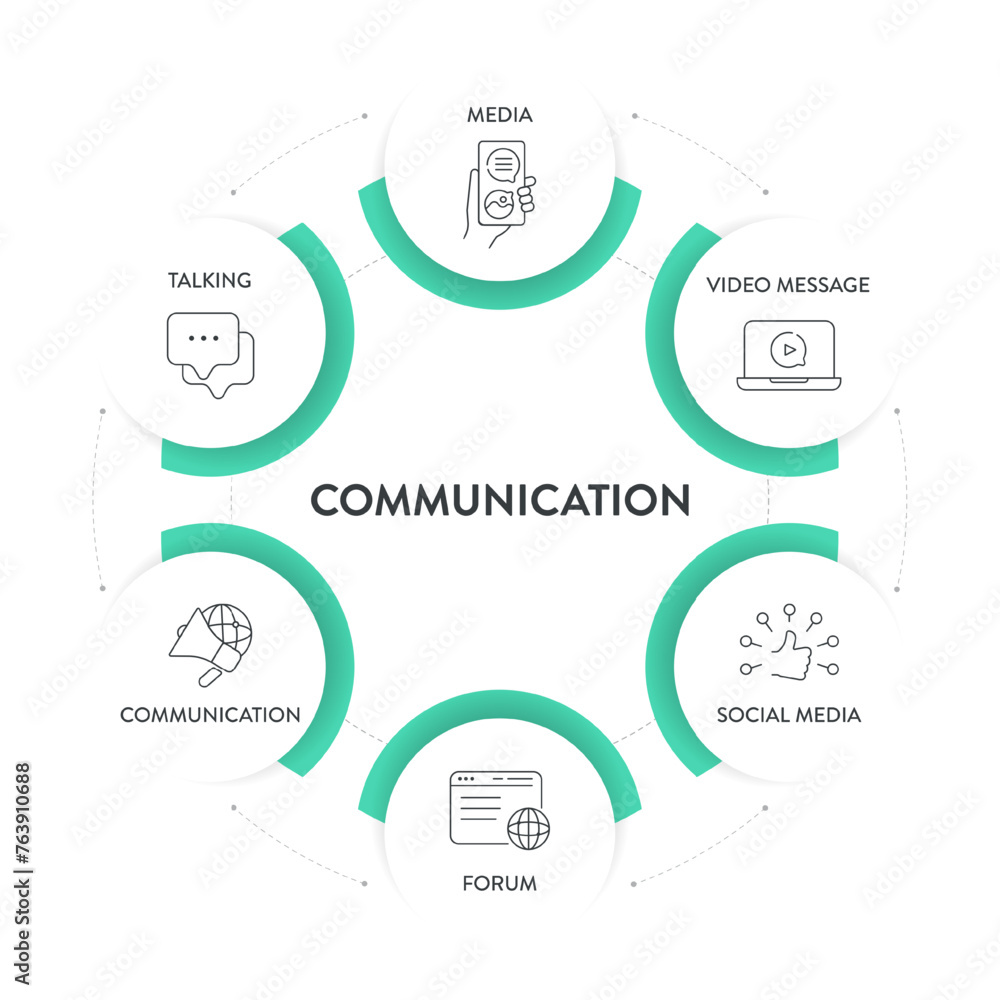 MEDIA

TALKING

VIDEO MESSAGE

COMMUNICATION

COMMUNICATION

SOCIAL MEDIA

FORUM

Adobe Stock | #763910688