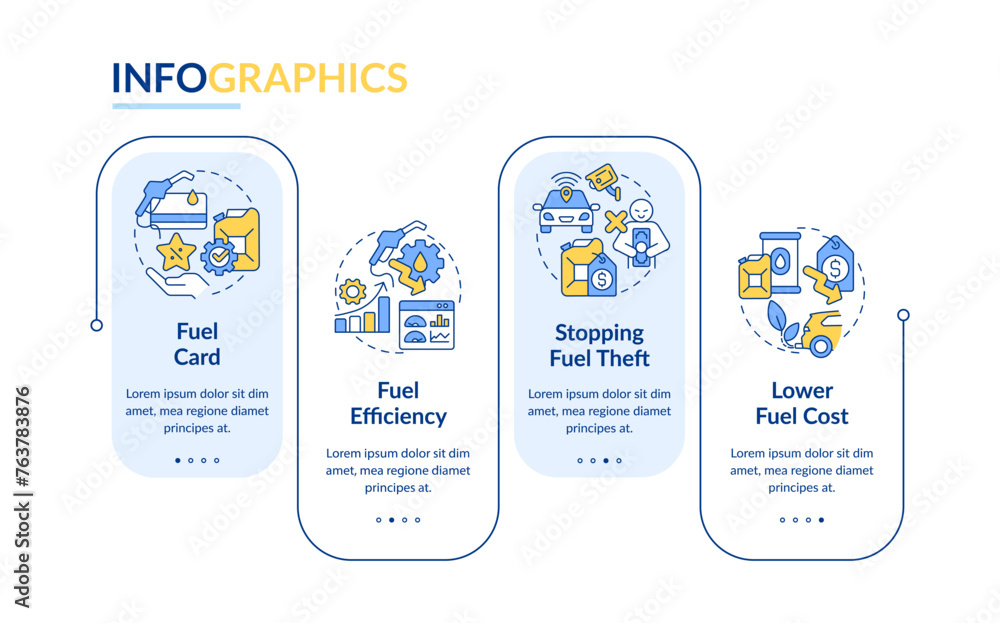 INFOGRAPHICS

Fuel Card

Lorem ipsum dolor sit dim amet, mea regione diamet principes at.

Fuel Efficiency

Lorem ipsum dolor sit dim amet, mea regione diamet principes at.

Stopping Fuel Theft

Lorem ipsum dolor sit dim amet, mea regione diamet principes at.

Lower Fuel Cost

Lorem ipsum dolor sit dim amet, mea regione diamet principes at.

Adobe Stock | #763783876