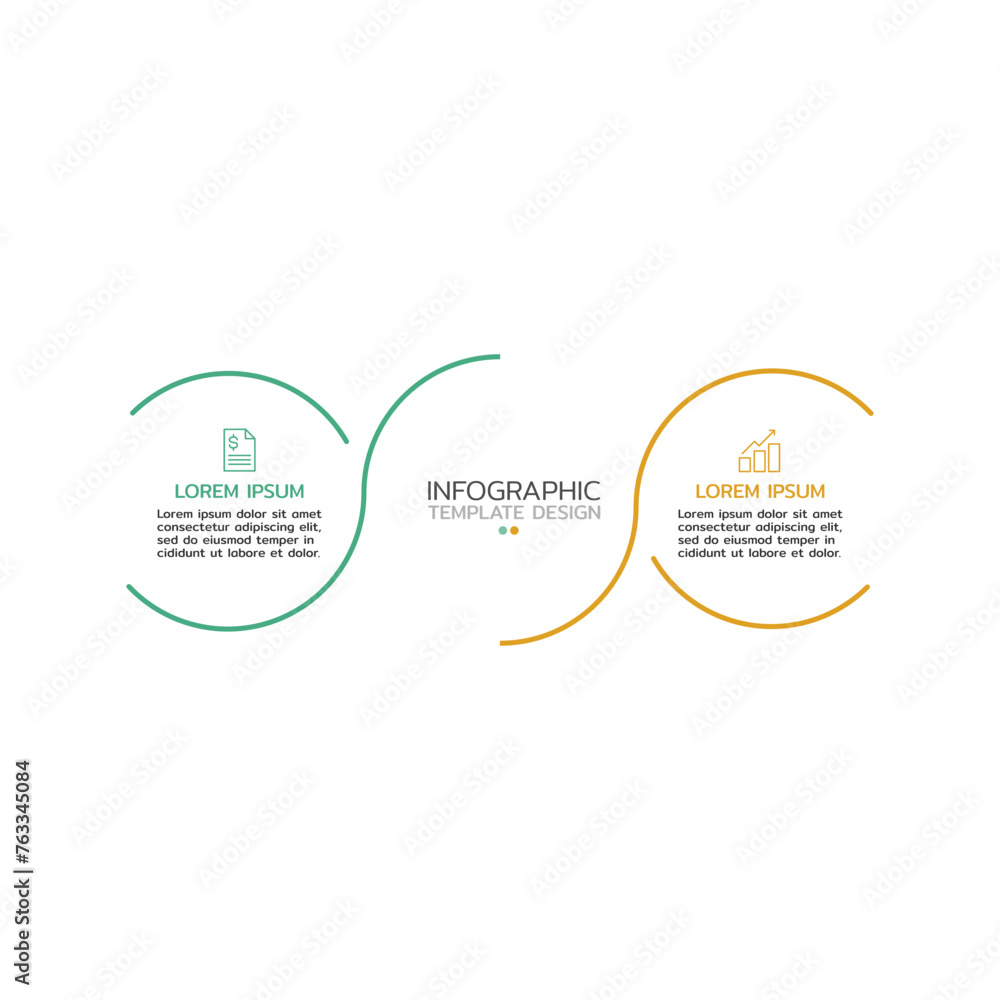 LOREM IPSUM
Lorem ipsum dolor sit amet consectetur adipiscing elit, sed do eiusmod temper in cididunt ut labore et dolor.

INFOGRAPHIC
TEMPLATE DESIGN

LOREM IPSUM
Lorem ipsum dolor sit amet consectetur adipiscing elit, sed do eiusmod temper in cididunt ut labore et dolor.

Adobe Stock | #763345084