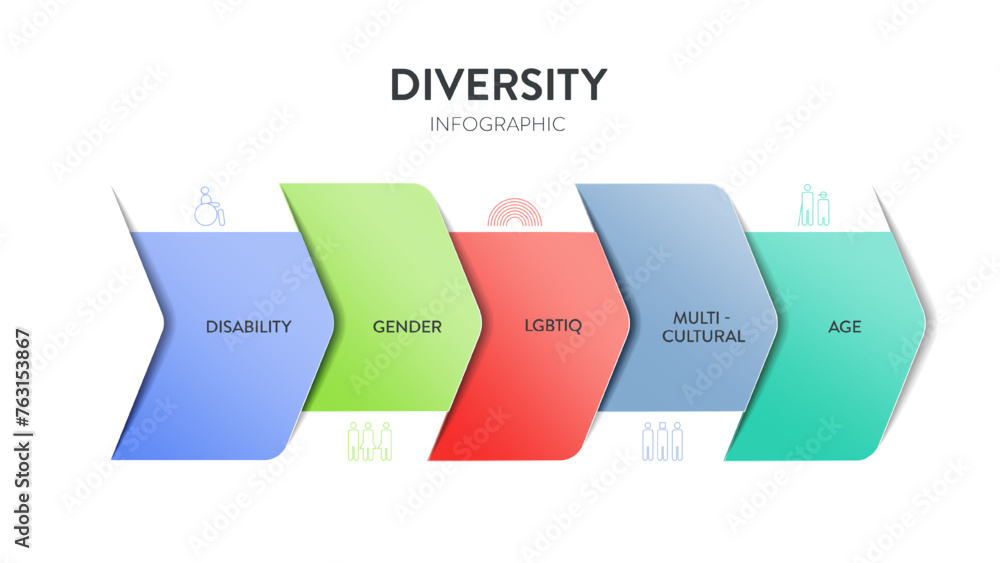 DIVERSITY
INFOGRAPHIC

DISABILITY

GENDER

LGBTIQ

MULTI - CULTURAL

AGE

Adobe Stock | #763153867