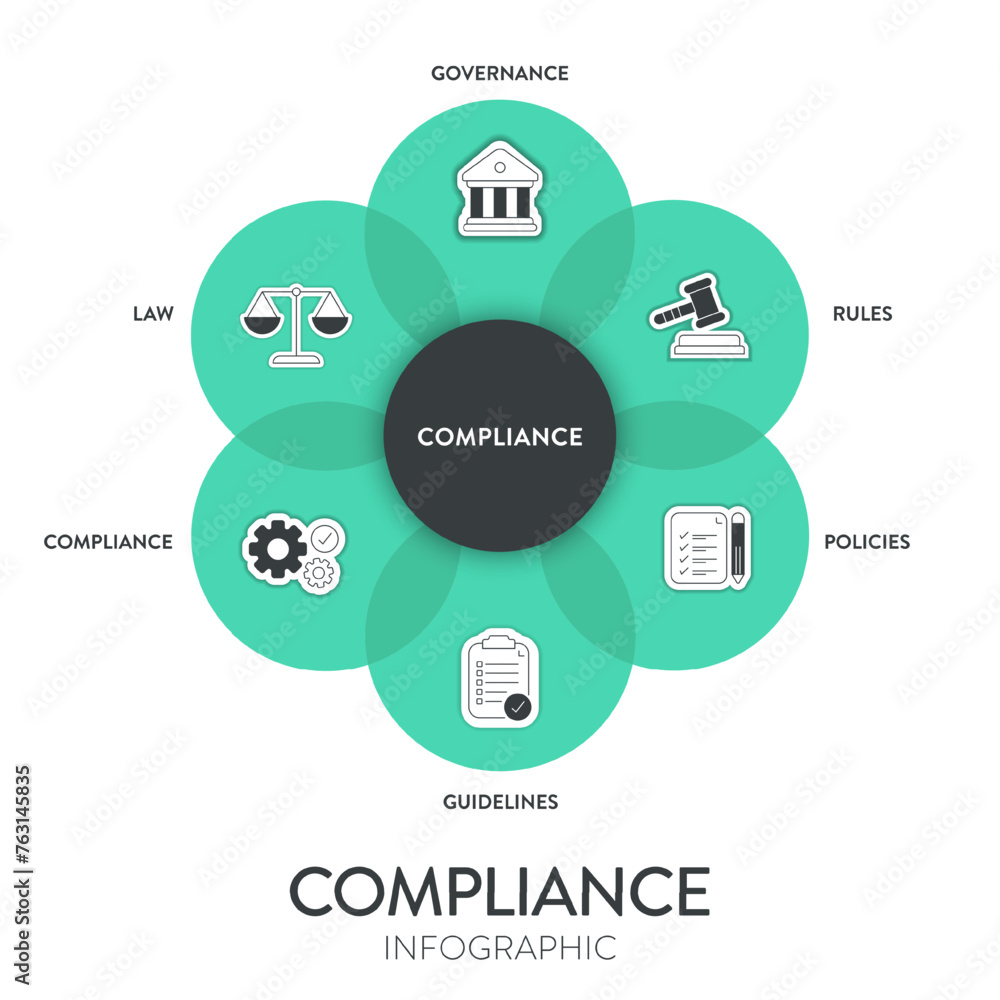 GOVERNANCE

LAW

RULES

COMPLIANCE

COMPLIANCE

POLICIES

GUIDELINES

COMPLIANCE
INFOGRAPHIC

Adobe Stock | #763145835