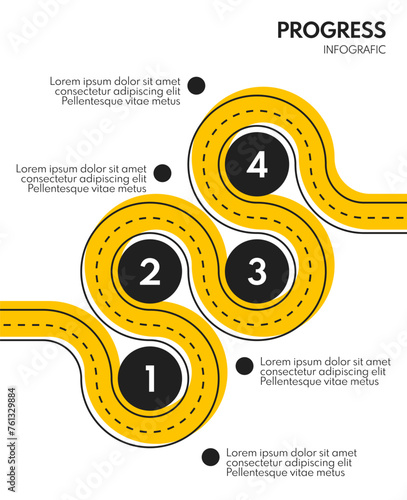 PROGRESS
INFOGRAFIC

Lorem ipsum dolor sit amet consectetur adipiscing elit Pellentesque vitae metus

Lorem ipsum dolor sit amet consectetur adipiscing elit Pellentesque vitae metus

4

2

3

1

Lorem ipsum dolor sit amet consectetur adipiscing elit Pellentesque vitae metus

Lorem ipsum dolor sit amet consectetur adipiscing elit Pellentesque vitae metus

Adobe Stock | #761329884