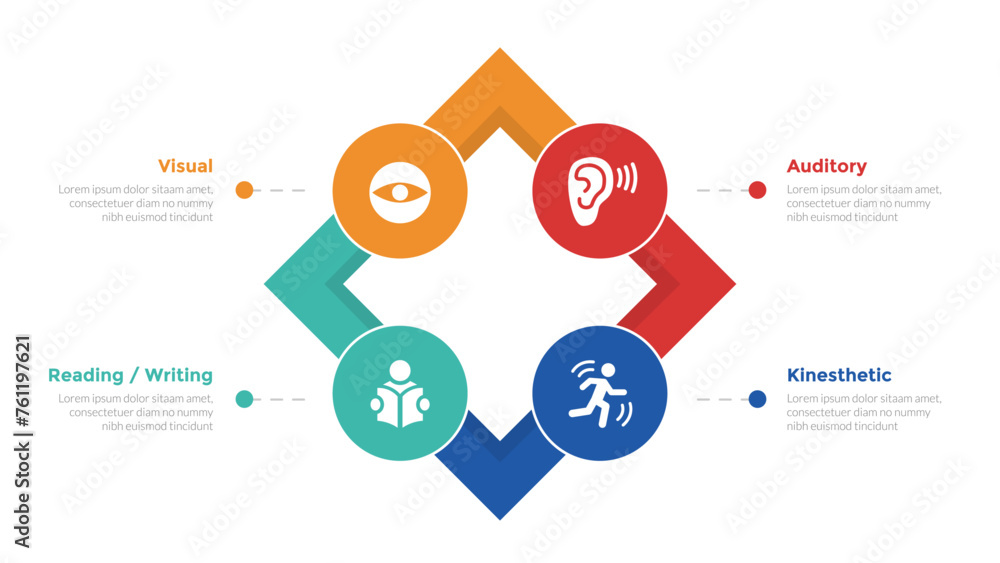 Visual
Lorem ipsum dolor sitaam amet, consectetuer diam no nummy nibh euismod tincidunt

Auditory
Lorem ipsum dolor sitaam amet, consectetuer diam no nummy nibh euismod tincidunt

Reading / Writing
Lorem ipsum dolor sitaam amet, consectetuer diam no nummy nibh euismod tincidunt

Kinesthetic
Lorem ipsum dolor sitaam amet, consectetuer diam no nummy nibh euismod tincidunt

Adobe Stock | #761197621