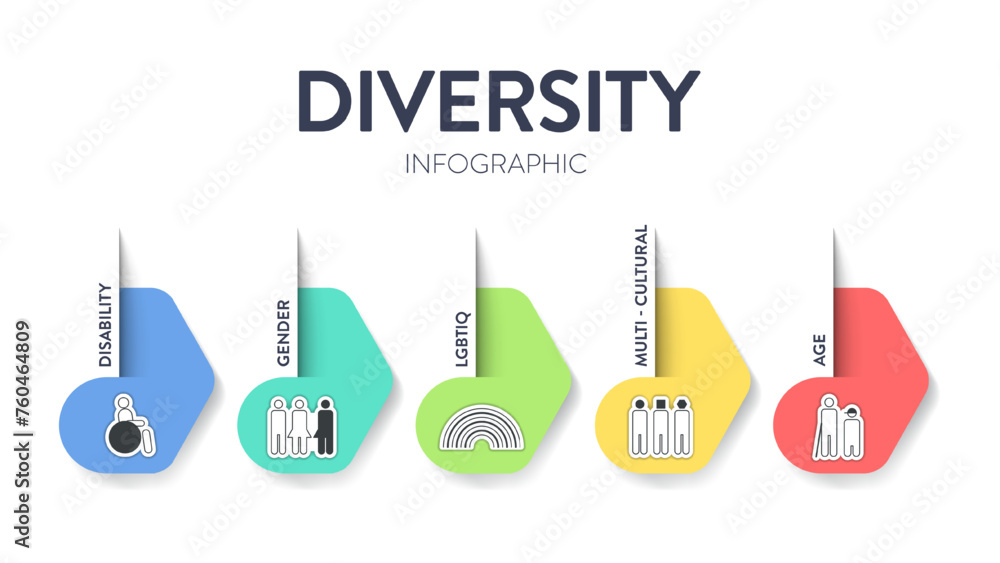 DIVERSITY
INFOGRAPHIC

DISABILITY

GENDER

LGBTIQ

MULTI - CULTURAL

AGE

Adobe Stock | #760464809