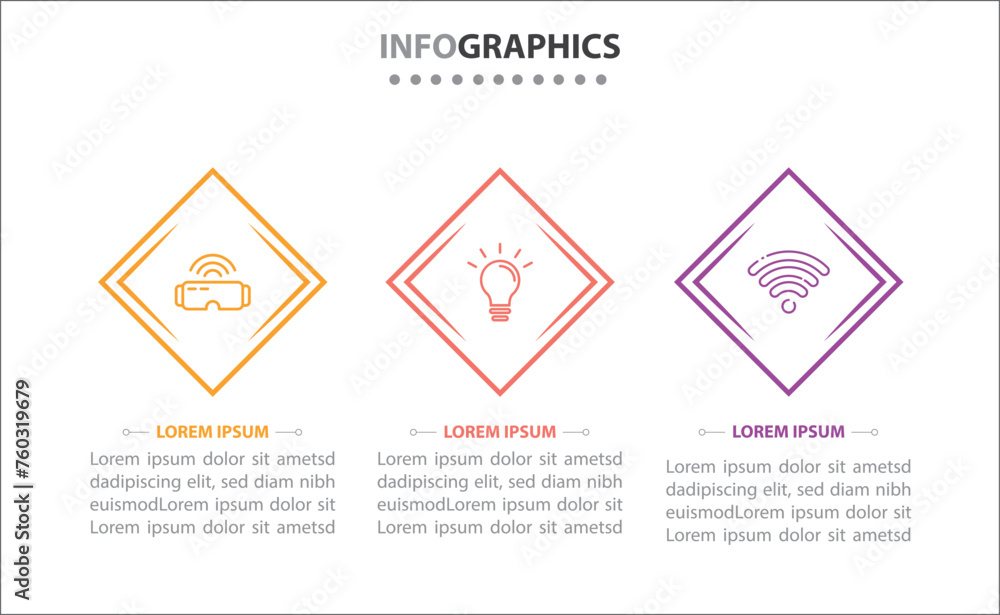 INFOGRAPHICS

LOREM IPSUM

Lorem ipsum dolor sit ametsd dadipiscing elit, sed diam nibh euismodLorem ipsum dolor sit Lorem ipsum dolor sit ametsd

LOREM IPSUM

Lorem ipsum dolor sit ametsd dadipiscing elit, sed diam nibh euismodLorem ipsum dolor sit Lorem ipsum dolor sit ametsd

LOREM IPSUM

Lorem ipsum dolor sit ametsd dadipiscing elit, sed diam nibh euismodLorem ipsum dolor sit Lorem ipsum dolor sit ametsd

Adobe Stock | #760319679