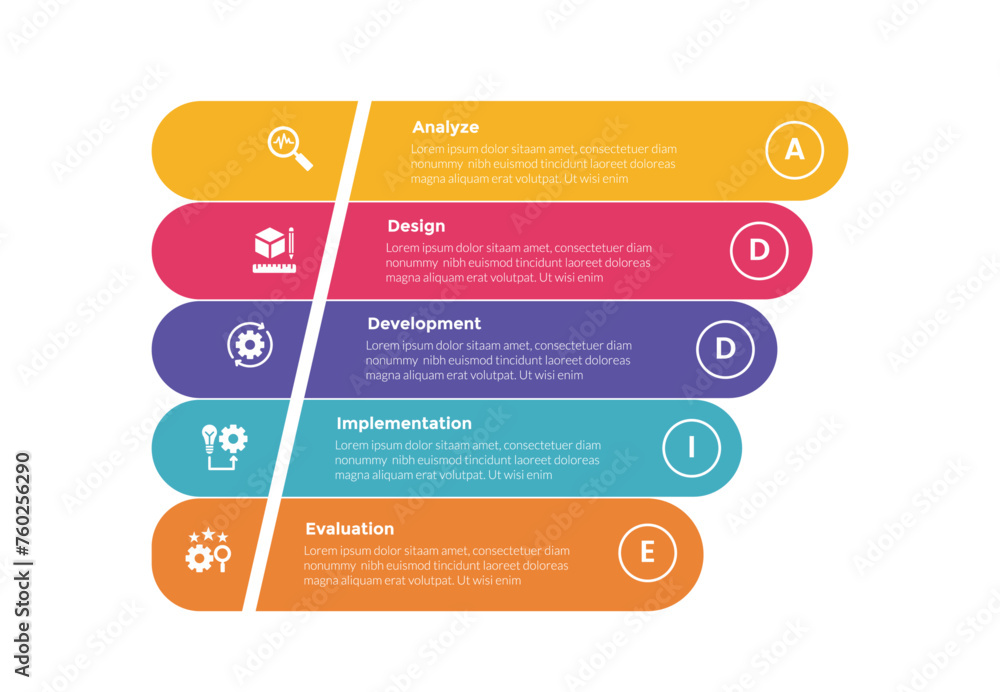 Analyze
Lorem ipsum dolor sitaam amet, consectetuer diam nonummy nibh euismod tincidunt laoreet doloreas magna aliquam erat volutpat. Ut wisi enim

A

Design
Lorem ipsum dolor sitaam amet, consectetuer diam nonummy nibh euismod tincidunt laoreet doloreas magna aliquam erat volutpat. Ut wisi enim

D

Development
Lorem ipsum dolor sitaam amet, consectetuer diam nonummy nibh euismod tincidunt laoreet doloreas magna aliquam erat volutpat. Ut wisi enim

D

Implementation
Lorem ipsum dolor sitaam amet, consectetuer diam nonummy nibh euismod tincidunt laoreet doloreas magna aliquam erat volutpat. Ut wisi enim

I

Evaluation
Lorem ipsum dolor sitaam amet, consectetuer diam nonummy nibh euismod tincidunt laoreet doloreas magna aliquam erat volutpat. Ut wisi enim

E

Adobe Stock | #760256290