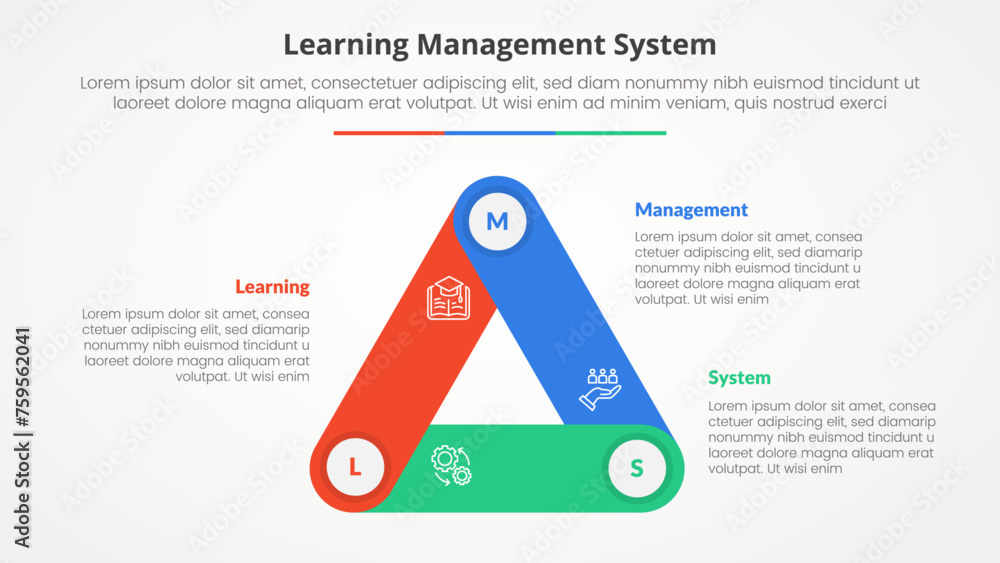 Learning Management System

Lorem ipsum dolor sit amet, consectetuer adipiscing elit, sed diam nonummy nibh euismod tincidunt ut laoreet dolore magna aliquam erat volutpat. Ut wisi enim ad minim veniam, quis nostrud exerci

M

Management

Lorem ipsum dolor sit amet, consea ctetuer adipiscing elit, sed diamarip nonummy nibh euismod tincidunt u laoreet dolore magna aliquam erat volutpat. Ut wisi enim

Learning

Lorem ipsum dolor sit amet, consea ctetuer adipiscing elit, sed diamarip nonummy nibh euismod tincidunt u laoreet dolore magna aliquam erat volutpat. Ut wisi enim

System

Lorem ipsum dolor sit amet, consea ctetuer adipiscing elit, sed diamarip nonummy nibh euismod tincidunt u laoreet dolore magna aliquam erat volutpat. Ut wisi enim

L

S

Adobe Stock | #759562041