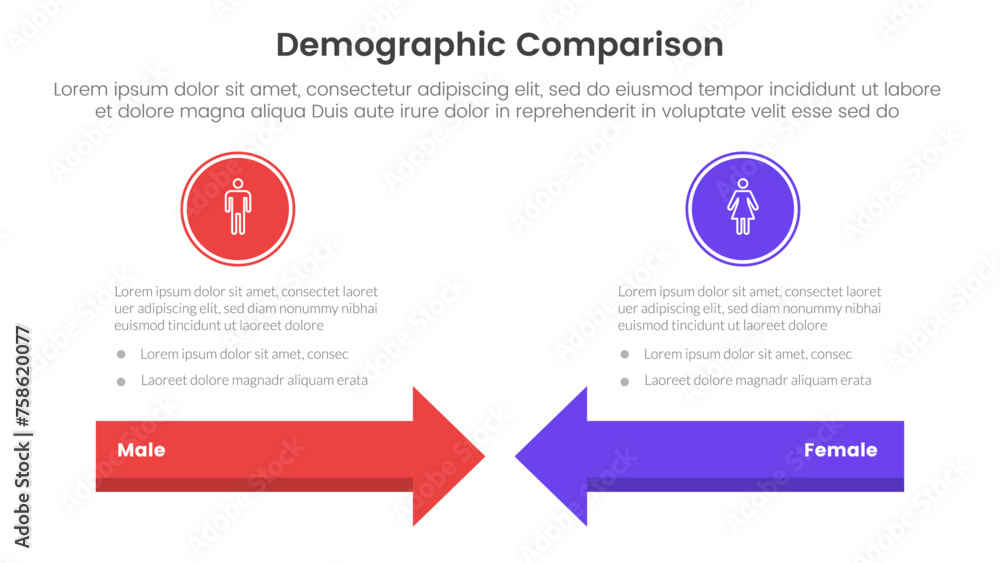 Demographic Comparison

Lorem ipsum dolor sit amet, consectetur adipiscing elit, sed do eiusmod tempor incididunt ut labore et dolore magna aliqua Duis aute irure dolor in reprehenderit in voluptate velit esse sed do

Lorem ipsum dolor sit amet, consectet laoret uer adipiscing elit, sed diam nonummy nibhai euismod tincidunt ut laoreet dolore

- Lorem ipsum dolor sit amet, consec
- Laoreet dolore magnadr aliquam erata

Male

Lorem ipsum dolor sit amet, consectet laoret uer adipiscing elit, sed diam nonummy nibhai euismod tincidunt ut laoreet dolore

- Lorem ipsum dolor sit amet, consec
- Laoreet dolore magnadr aliquam erata

Female

Adobe Stock | #758620077