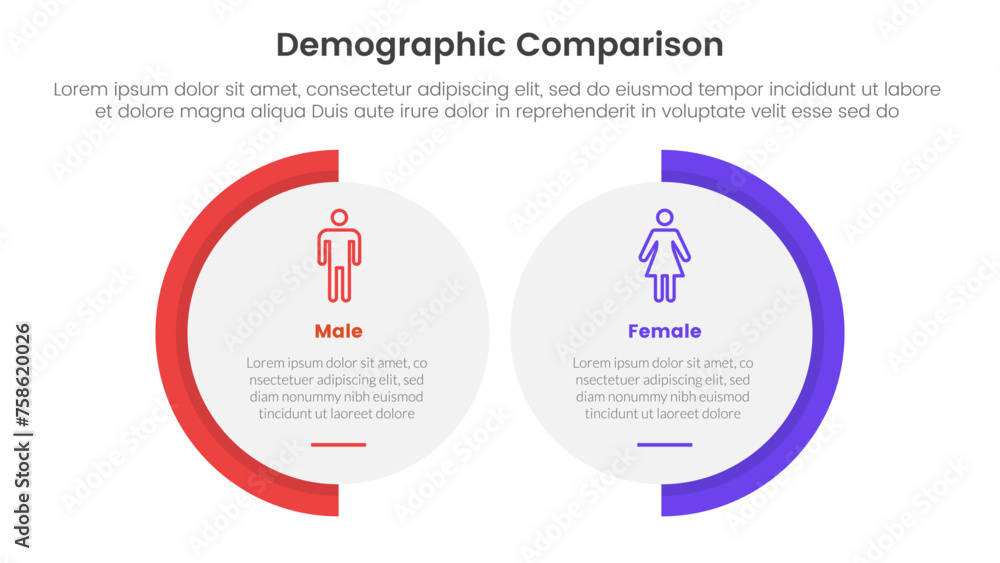 Demographic Comparison

Lorem ipsum dolor sit amet, consectetur adipiscing elit, sed do eiusmod tempor incididunt ut labore et dolore magna aliqua Duis aute irure dolor in reprehenderit in voluptate velit esse sed do

Male

Lorem ipsum dolor sit amet, co nsectetuer adipiscing elit, sed diam nonummy nibh euismod tincidunt ut laoreet dolore

Female

Lorem ipsum dolor sit amet, co nsectetuer adipiscing elit, sed diam nonummy nibh euismod tincidunt ut laoreet dolore

Adobe Stock | #758620026