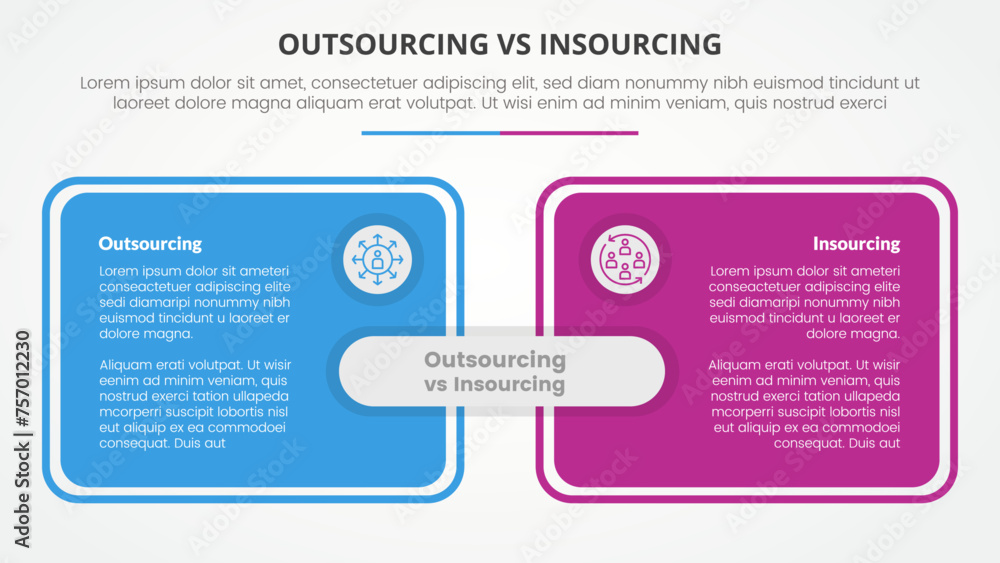 OUTSOURCING VS INSOURCING

Lorem ipsum dolor sit amet, consectetuer adipiscing elit, sed diam nonummy nibh euismod tincidunt ut laoreet dolore magna aliquam erat volutpat. Ut wisi enim ad minim veniam, quis nostrud exerci

Outsourcing

Lorem ipsum dolor sit ameteri conseactetuer adipiscing elite sedi diamaripi nonummy nibh euismod tincidunt u laoreet er dolore magna.

Aliquam erati volutpat. Ut wisir eenim ad minim veniam, quis nostrud exerci tation ullapeda mcorperri suscipit lobortis nisl eut aliquip ex ea commodoei consequat. Duis aut

Outsourcing vs Insourcing

Insourcing

Lorem ipsum dolor sit ameteri conseactetuer adipiscing elite sedi diamaripi nonummy nibh euismod tincidunt u laoreet er dolore magna.

Aliquam erati volutpat. Ut wisir eenim ad minim veniam, quis nostrud exerci tation ullapeda mcorperri suscipit lobortis nisl eut aliquip ex ea commodoei consequat. Duis aut

Adobe Stock | #757012230