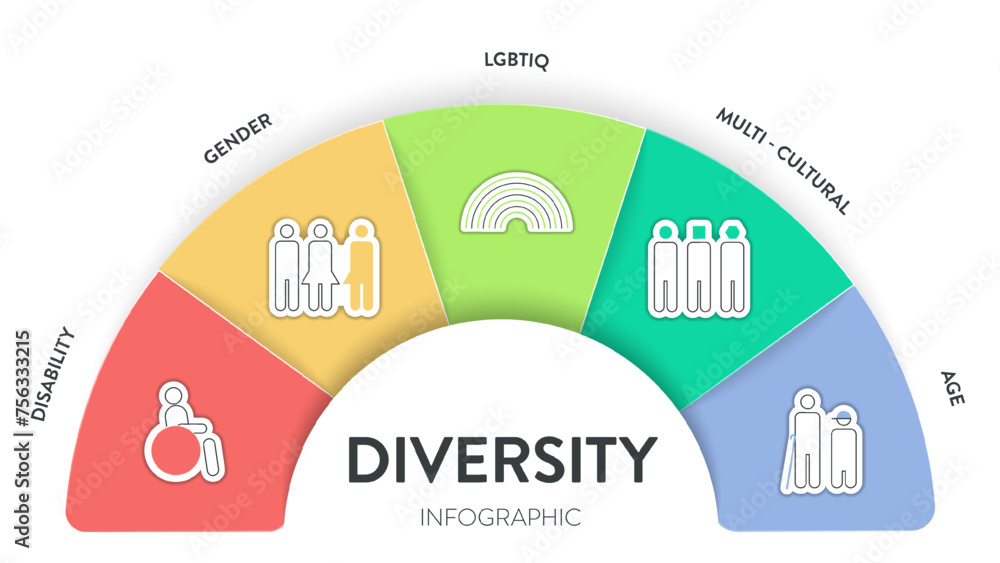 DISABILITY
GENDER
LGBTIQ
MULTI - CULTURAL
AGE
DIVERSITY
INFOGRAPHIC
Adobe Stock | #756333215