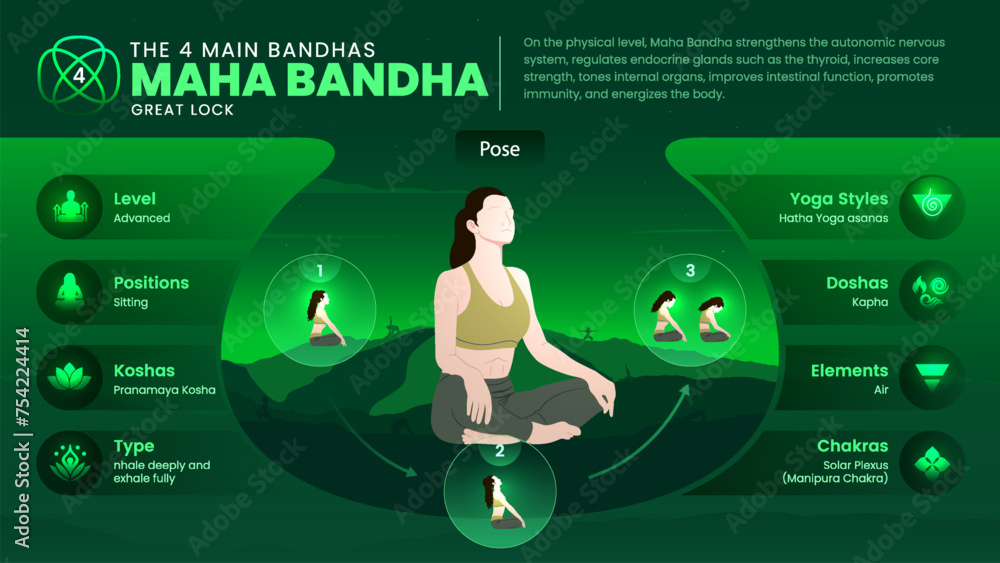 4

THE 4 MAIN BANDHAS
MAHA BANDHA
GREAT LOCK

On the physical level, Maha Bandha strengthens the autonomic nervous system, regulates endocrine glands such as the thyroid, increases core strength, tones internal organs, improves intestinal function, promotes immunity, and energizes the body.

Pose

Level
Advanced

Positions
Sitting

Koshas
Pranamaya Kosha

Type
nhale deeply and exhale fully

1

2

3

Yoga Styles
Hatha Yoga asanas

Doshas
Kapha

Elements
Air

Chakras
Solar Plexus (Manipura Chakra)

Adobe Stock | #754224414