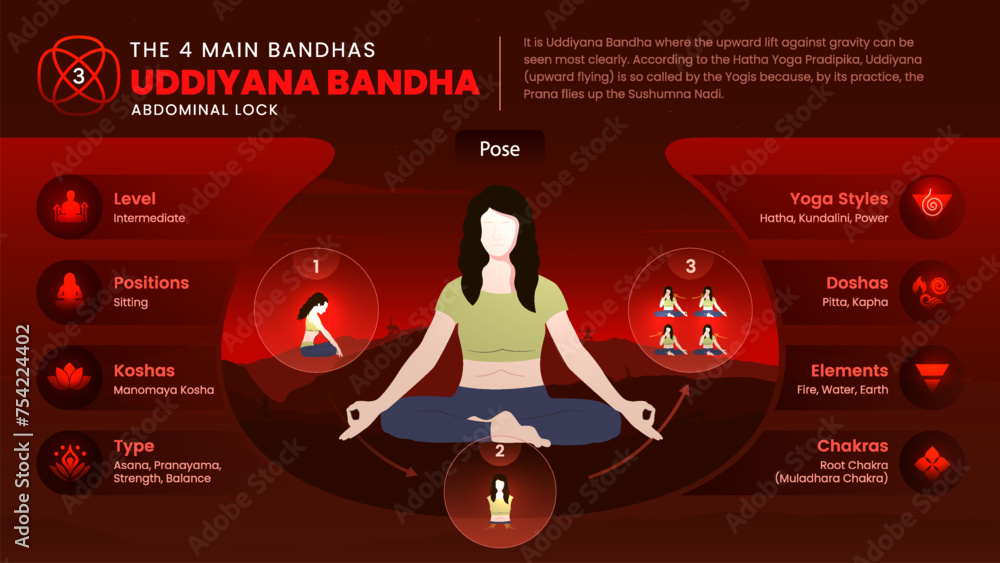 3

THE 4 MAIN BANDHAS
UDDIYANA BANDHA
ABDOMINAL LOCK

It is Uddiyana Bandha where the upward lift against gravity can be seen most clearly. According to the Hatha Yoga Pradipika, Uddiyana (upward flying) is so called by the Yogis because, by its practice, the Prana flies up the Sushumna Nadi.

Pose

Level
Intermediate

Positions
Sitting

Koshas
Manomaya Kosha

Type
Asana, Pranayama, Strength, Balance

1

2

3

Yoga Styles
Hatha, Kundalini, Power

Doshas
Pitta, Kapha

Elements
Fire, Water, Earth

Chakras
Root Chakra (Muladhara Chakra)

Adobe Stock | #754224402