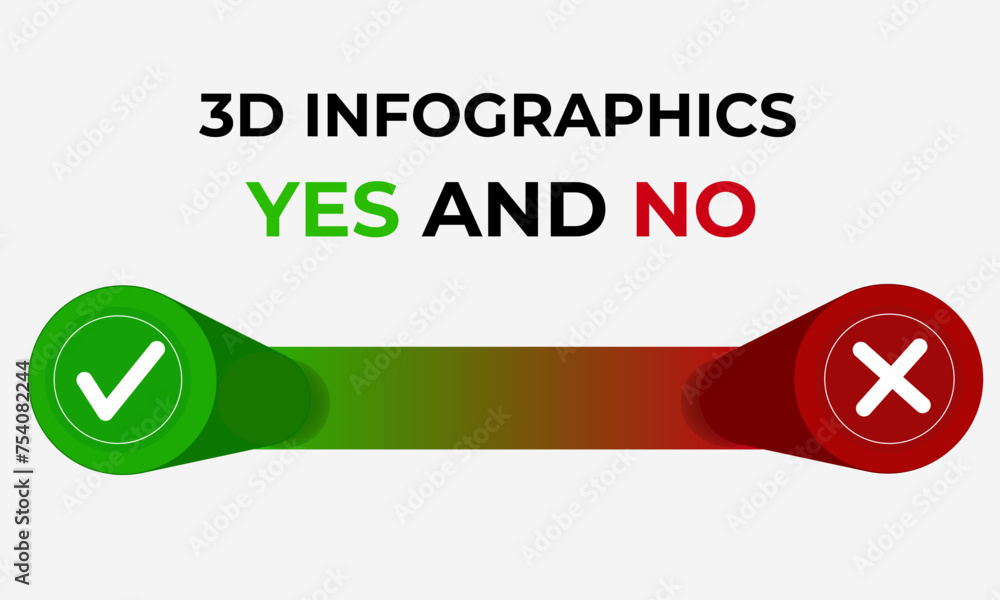 3D INFOGRAPHICS
YES AND NO

Adobe Stock | #754082244