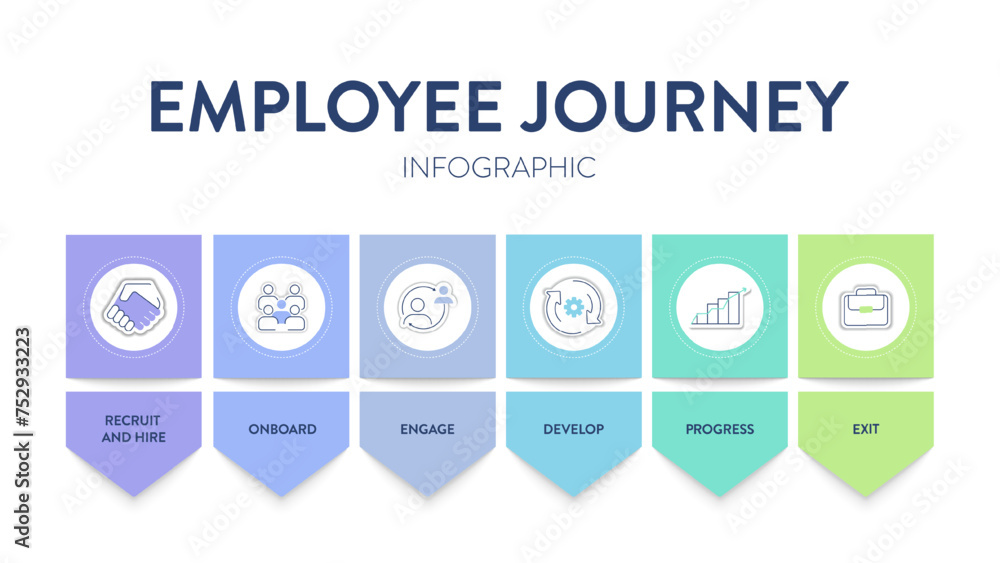 EMPLOYEE JOURNEY

INFOGRAPHIC

RECRUIT AND HIRE

ONBOARD

ENGAGE

DEVELOP

PROGRESS

EXIT

Adobe Stock | #752933223