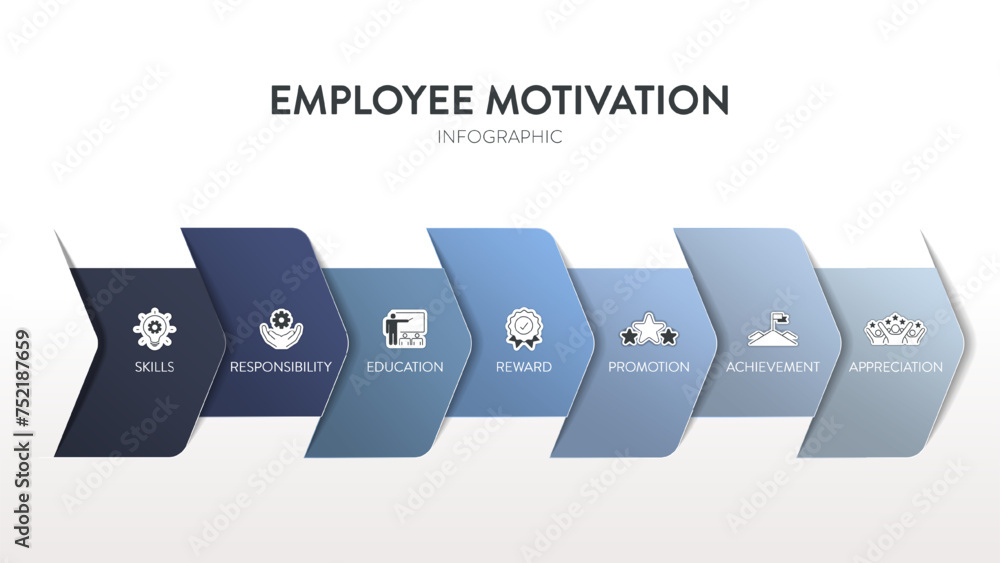 EMPLOYEE MOTIVATION
INFOGRAPHIC

SKILLS
RESPONSIBILITY
EDUCATION
REWARD
PROMOTION
ACHIEVEMENT
APPRECIATION

Adobe Stock | #752187659