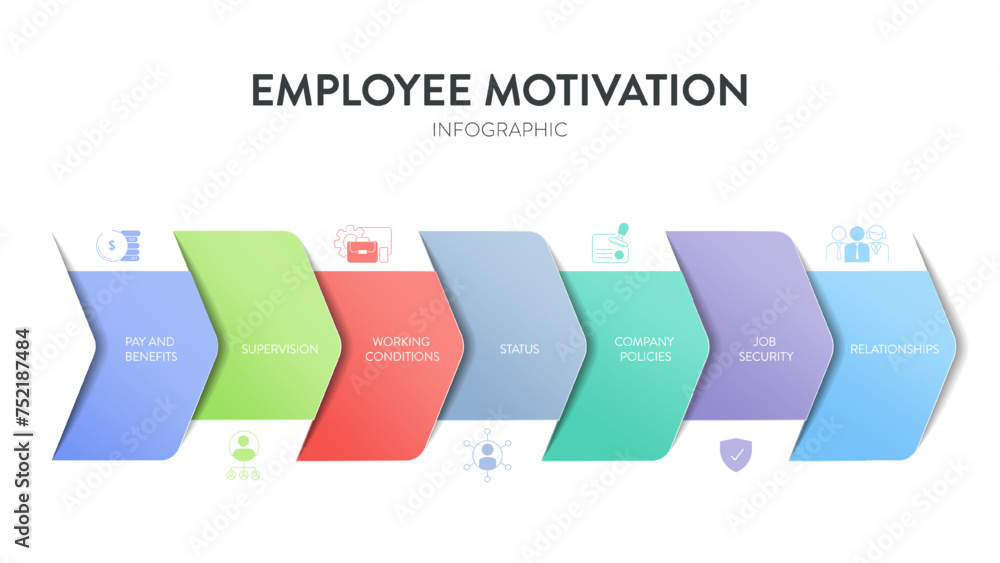 EMPLOYEE MOTIVATION
INFOGRAPHIC

PAY AND BENEFITS

SUPERVISION

WORKING CONDITIONS

STATUS

COMPANY POLICIES

JOB SECURITY

RELATIONSHIPS

Adobe Stock | #752187484