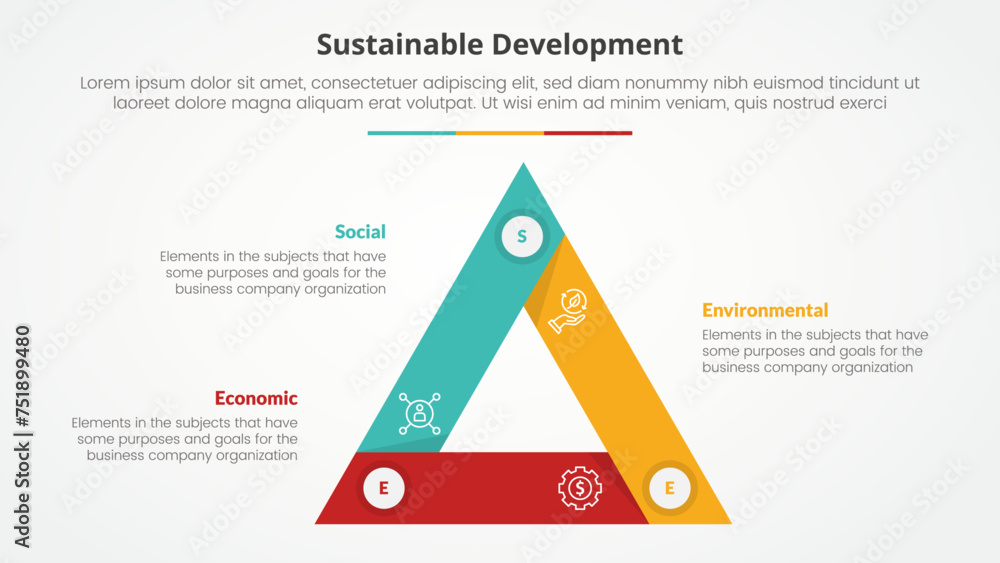 Sustainable Development

Lorem ipsum dolor sit amet, consectetuer adipiscing elit, sed diam nonummy nibh euismod tincidunt ut laoreet dolore magna aliquam erat volutpat. Ut wisi enim ad minim veniam, quis nostrud exerci

Social

Elements in the subjects that have some purposes and goals for the business company organization

S

Environmental

Elements in the subjects that have some purposes and goals for the business company organization

Economic

Elements in the subjects that have some purposes and goals for the business company organization

E

E

Adobe Stock | #751899480