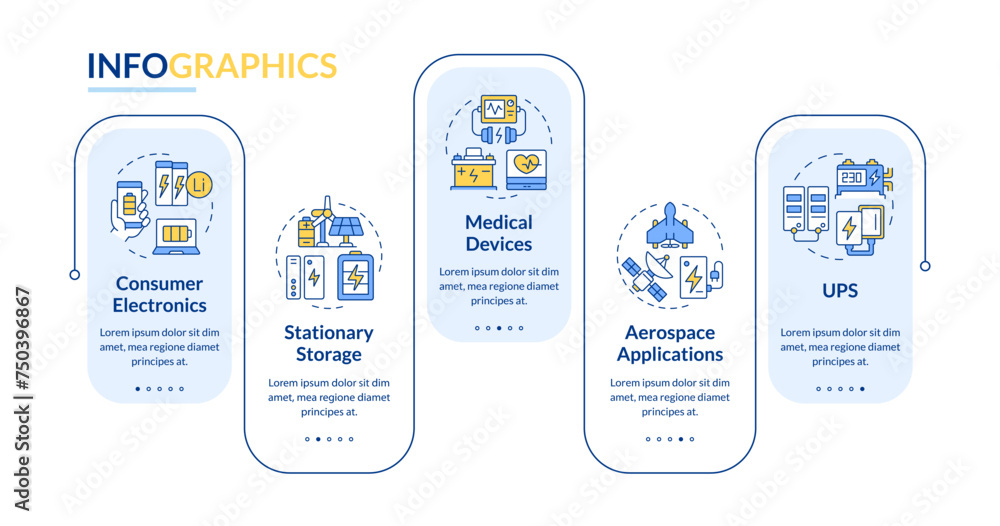 INFOGRAPHICS

Li

Consumer Electronics

Lorem ipsum dolor sit dim amet, mea regione diamet principes at.

Stationary Storage

Lorem ipsum dolor sit dim amet, mea regione diamet principes at.

Medical Devices

Lorem ipsum dolor sit dim amet, mea regione diamet principes at.

Aerospace Applications

Lorem ipsum dolor sit dim amet, mea regione diamet principes at.

230

UPS

Lorem ipsum dolor sit dim amet, mea regione diamet principes at.

Adobe Stock | #750396867