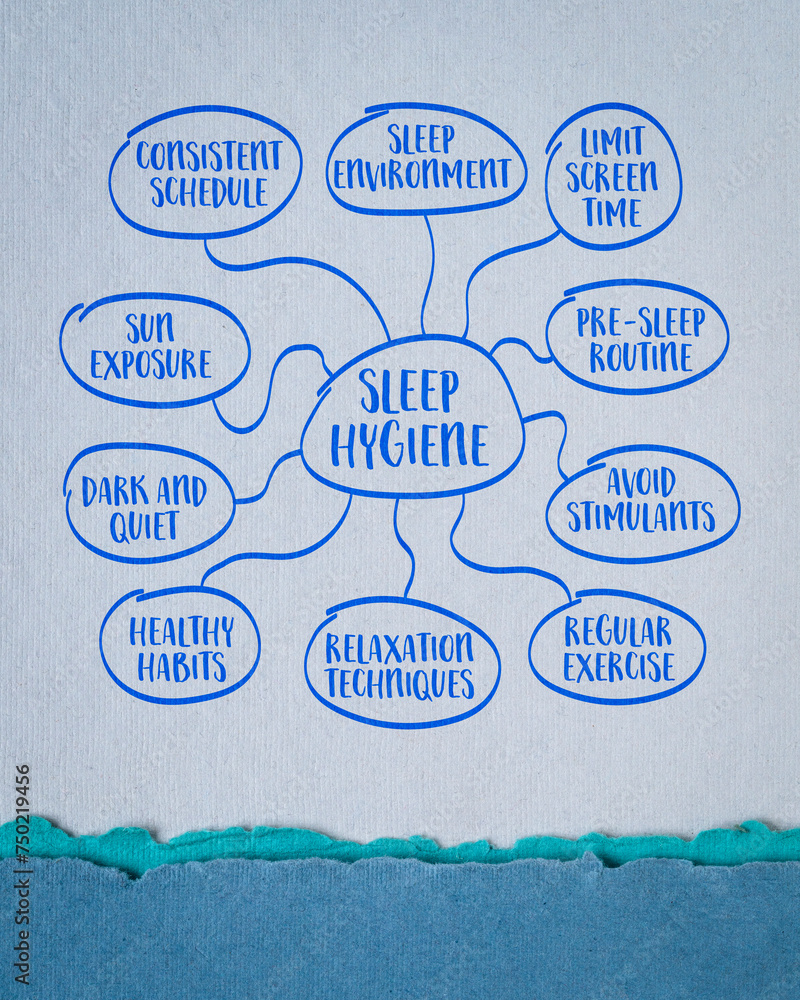 SLEEP HYGIENE

CONSISTENT SCHEDULE

SLEEP ENVIRONMENT

LIMIT SCREEN TIME

SUN EXPOSURE

PRE-SLEEP ROUTINE

DARK AND QUIET

AVOID STIMULANTS

HEALTHY HABITS

RELAXATION TECHNIQUES

REGULAR EXERCISE

Adobe Stock | #750219456