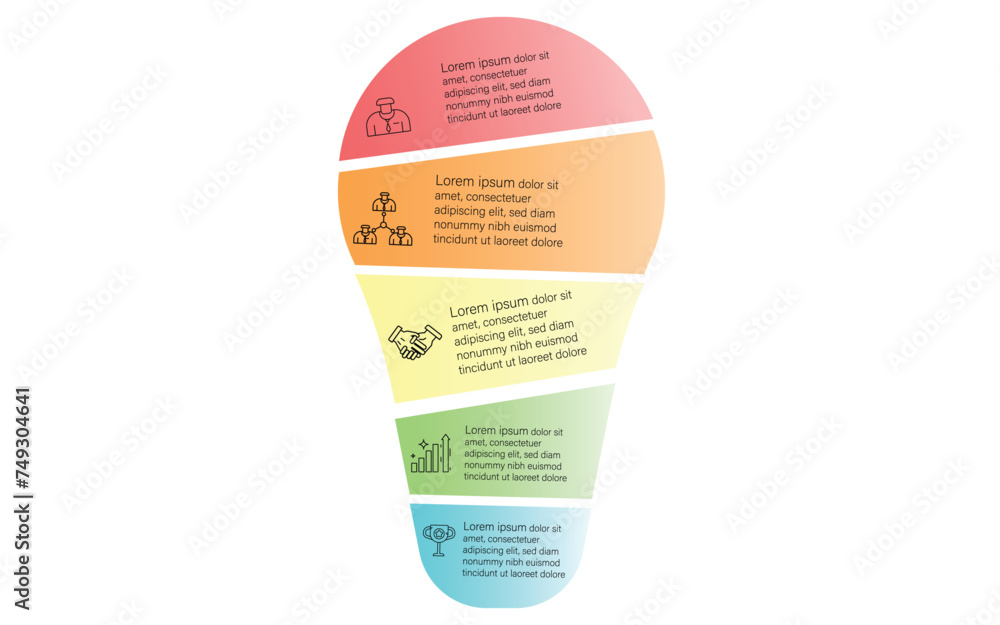 Lorem ipsum dolor sit amet, consectetuer adipiscing elit, sed diam nonummy nibh euismod tincidunt ut laoreet dolore

Lorem ipsum dolor sit amet, consectetuer adipiscing elit, sed diam nonummy nibh euismod tincidunt ut laoreet dolore

Lorem ipsum dolor sit amet, consectetuer adipiscing elit, sed diam nonummy nibh euismod tincidunt ut laoreet dolore

Lorem ipsum dolor sit amet, consectetuer adipiscing elit, sed diam nonummy nibh euismod tincidunt ut laoreet dolore

Lorem ipsum dolor sit amet, consectetuer adipiscing elit, sed diam nonummy nibh euismod tincidunt ut laoreet dolore

Adobe Stock | #749304641