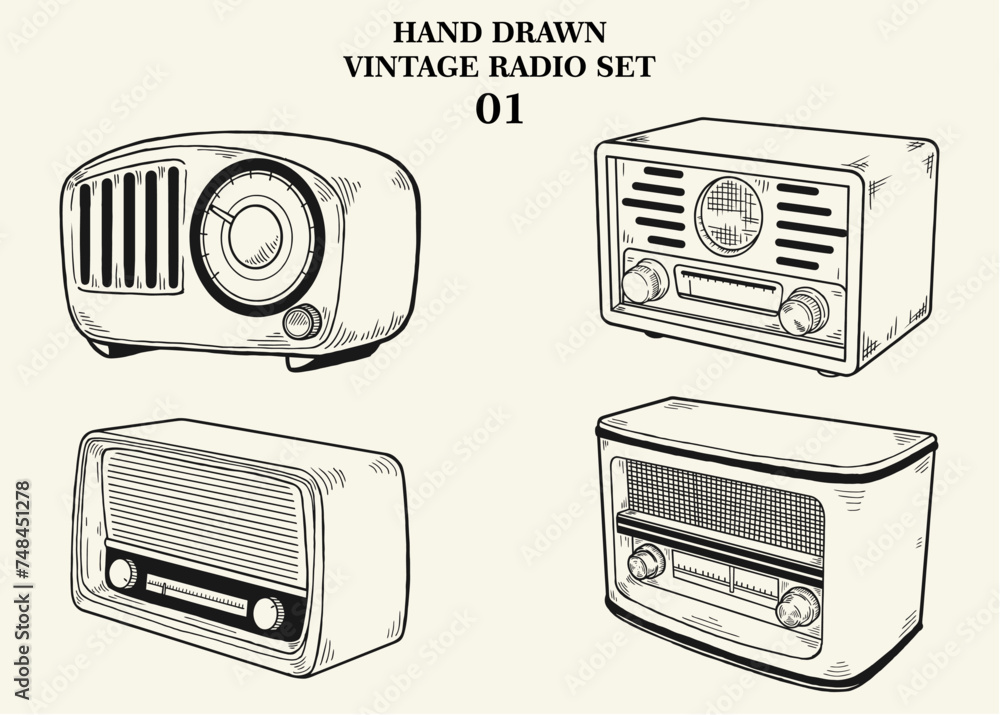 HAND DRAWN
VINTAGE RADIO SET
01

Adobe Stock | #748451278