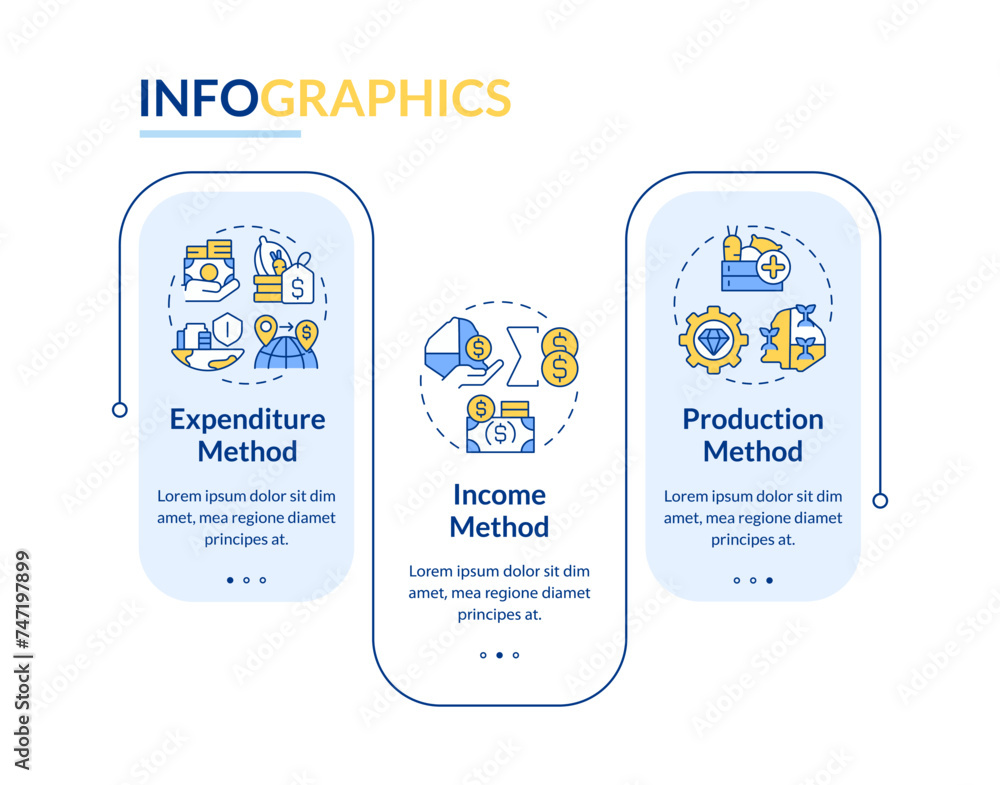 INFOGRAPHICS

Expenditure Method

Lorem ipsum dolor sit dim amet, mea regione diamet principes at.

Income Method

Lorem ipsum dolor sit dim amet, mea regione diamet principes at.

Production Method

Lorem ipsum dolor sit dim amet, mea regione diamet principes at.

Adobe Stock | #747197899