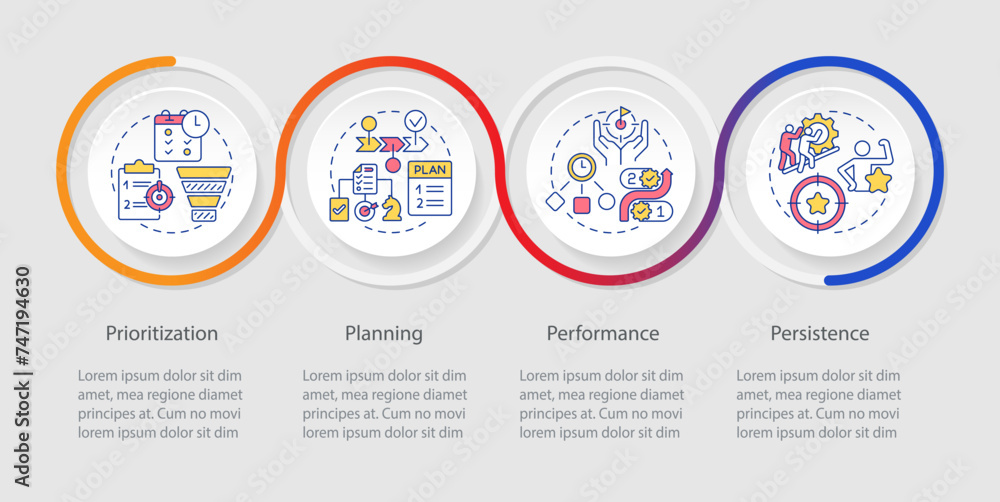 1
2

PLAN
1
2

2
1

Prioritization

Lorem ipsum dolor sit dim amet, mea regione diamet principes at. Cum no movi lorem ipsum dolor sit dim

Planning

Lorem ipsum dolor sit dim amet, mea regione diamet principes at. Cum no movi lorem ipsum dolor sit dim

Performance

Lorem ipsum dolor sit dim amet, mea regione diamet principes at. Cum no movi lorem ipsum dolor sit dim

Persistence

Lorem ipsum dolor sit dim amet, mea regione diamet principes at. Cum no movi lorem ipsum dolor sit dim

Adobe Stock | #747194630