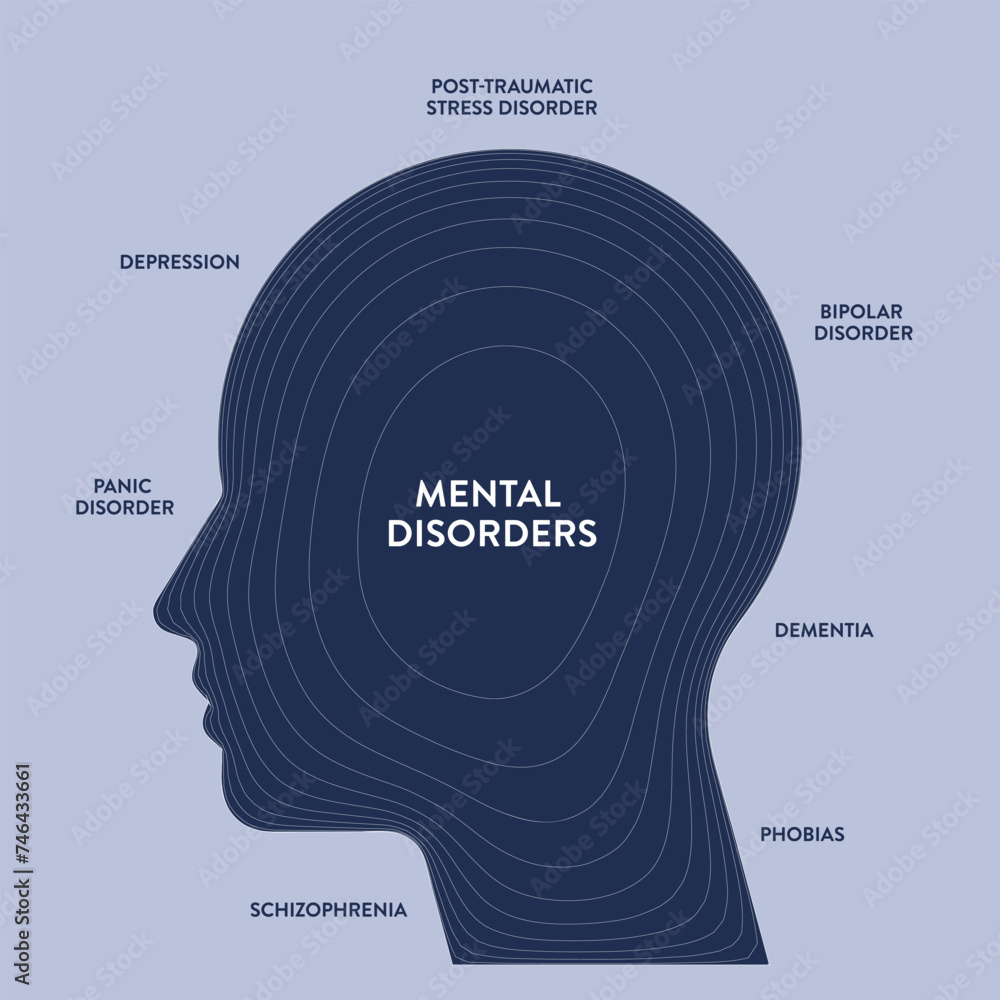 POST-TRAUMATIC STRESS DISORDER

DEPRESSION

BIPOLAR DISORDER

PANIC DISORDER

MENTAL DISORDERS

DEMENTIA

PHOBIAS

SCHIZOPHRENIA

Adobe Stock | #746433661