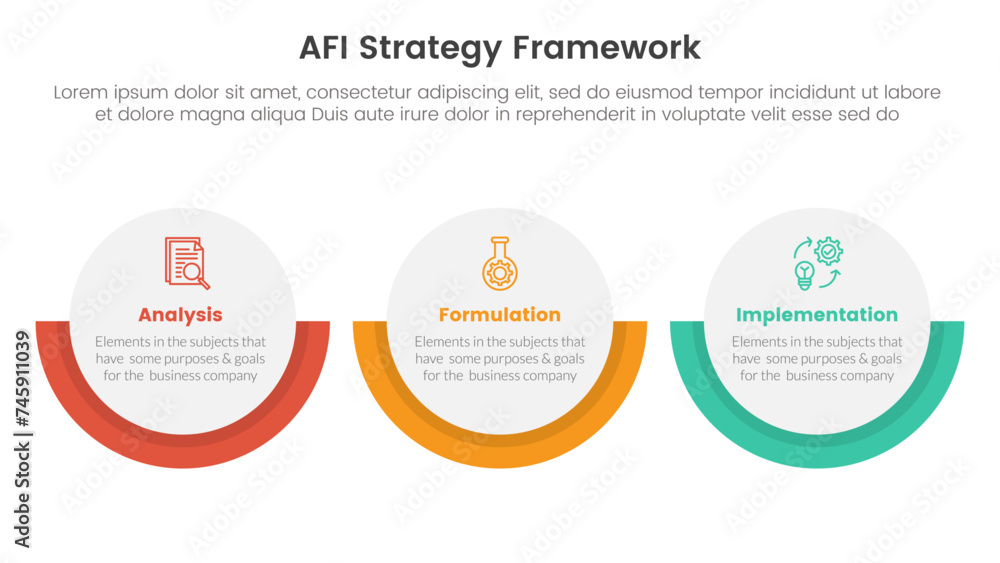 AFI Strategy Framework

Lorem ipsum dolor sit amet, consectetur adipiscing elit, sed do eiusmod tempor incididunt ut labore et dolore magna aliqua Duis aute irure dolor in reprehenderit in voluptate velit esse sed do

Analysis
Elements in the subjects that have some purposes & goals for the business company

Formulation
Elements in the subjects that have some purposes & goals for the business company

Implementation
Elements in the subjects that have some purposes & goals for the business company

Adobe Stock | #745911039