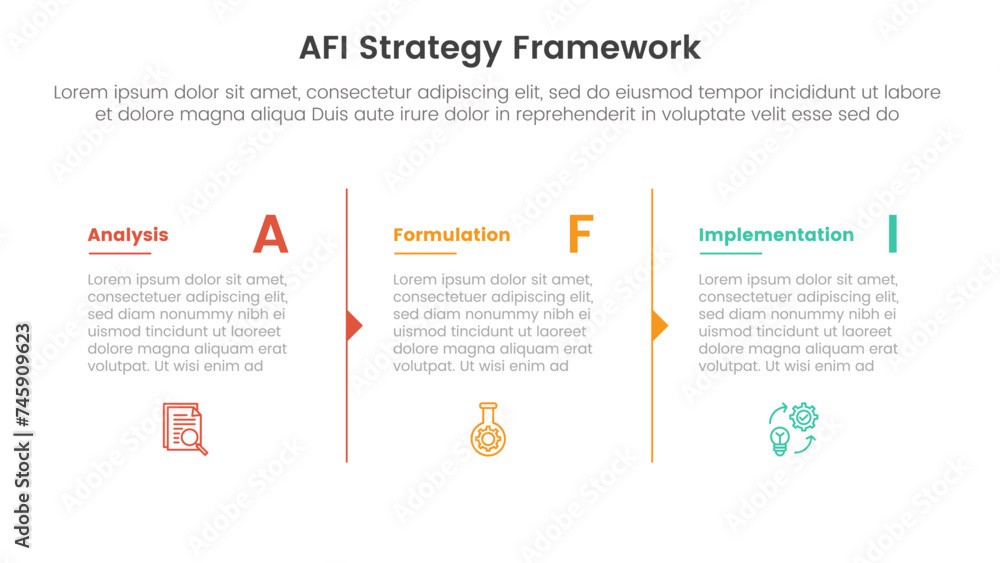 AFI Strategy Framework

Lorem ipsum dolor sit amet, consectetur adipiscing elit, sed do eiusmod tempor incididunt ut labore et dolore magna aliqua Duis aute irure dolor in reprehenderit in voluptate velit esse sed do

Analysis
A

Lorem ipsum dolor sit amet, consectetuer adipiscing elit, sed diam nonummy nibh ei uismod tincidunt ut laoreet dolore magna aliquam erat volutpat. Ut wisi enim ad

Formulation
F

Lorem ipsum dolor sit amet, consectetuer adipiscing elit, sed diam nonummy nibh ei uismod tincidunt ut laoreet dolore magna aliquam erat volutpat. Ut wisi enim ad

Implementation
I

Lorem ipsum dolor sit amet, consectetuer adipiscing elit, sed diam nonummy nibh ei uismod tincidunt ut laoreet dolore magna aliquam erat volutpat. Ut wisi enim ad

Adobe Stock | #745909623