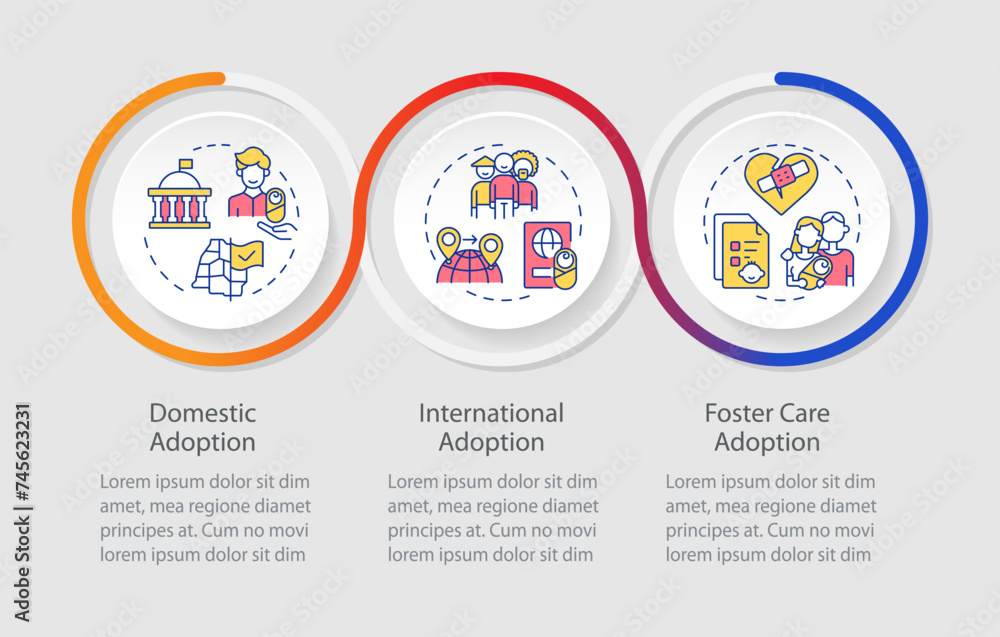 Domestic Adoption

Lorem ipsum dolor sit dim amet, mea regione diamet principes at. Cum no movi lorem ipsum dolor sit dim

International Adoption

Lorem ipsum dolor sit dim amet, mea regione diamet principes at. Cum no movi lorem ipsum dolor sit dim

Foster Care Adoption

Lorem ipsum dolor sit dim amet, mea regione diamet principes at. Cum no movi lorem ipsum dolor sit dim

Adobe Stock | #745623231