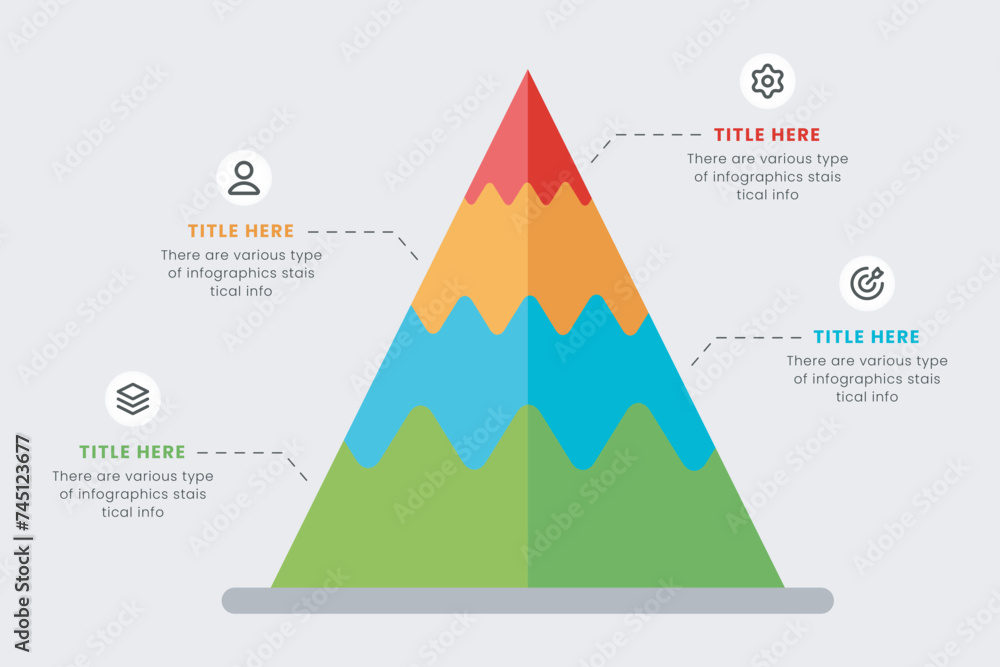 TITLE HERE
There are various type of infographics stais tical info

TITLE HERE
There are various type of infographics stais tical info

TITLE HERE
There are various type of infographics stais tical info

TITLE HERE
There are various type of infographics stais tical info

Adobe Stock | #745123677