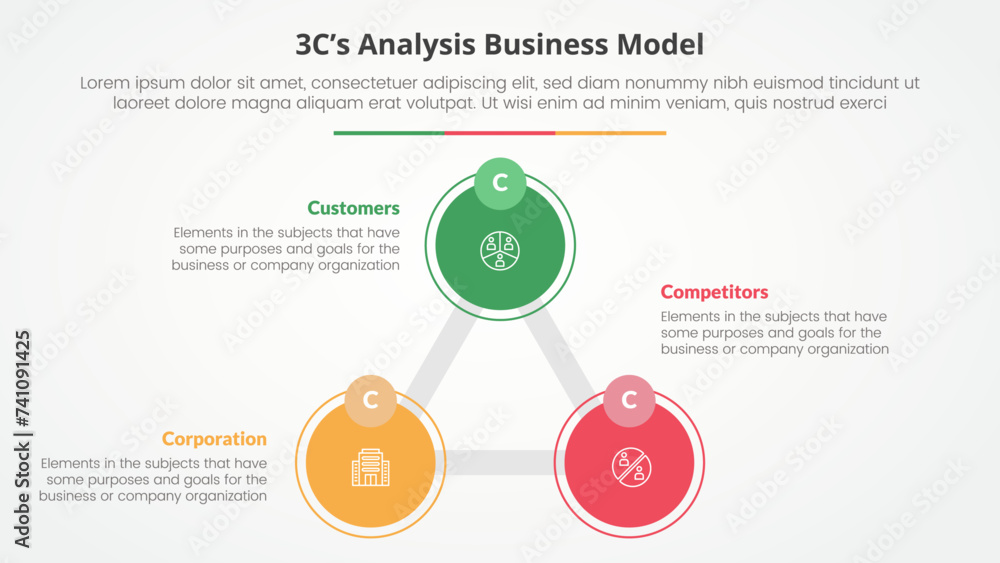 3C's Analysis Business Model

Lorem ipsum dolor sit amet, consectetuer adipiscing elit, sed diam nonummy nibh euismod tincidunt ut laoreet dolore magna aliquam erat volutpat. Ut wisi enim ad minim veniam, quis nostrud exerci

C

Customers

Elements in the subjects that have some purposes and goals for the business or company organization

Competitors

Elements in the subjects that have some purposes and goals for the business or company organization

C

Corporation

Elements in the subjects that have some purposes and goals for the business or company organization

C

Adobe Stock | #741091425