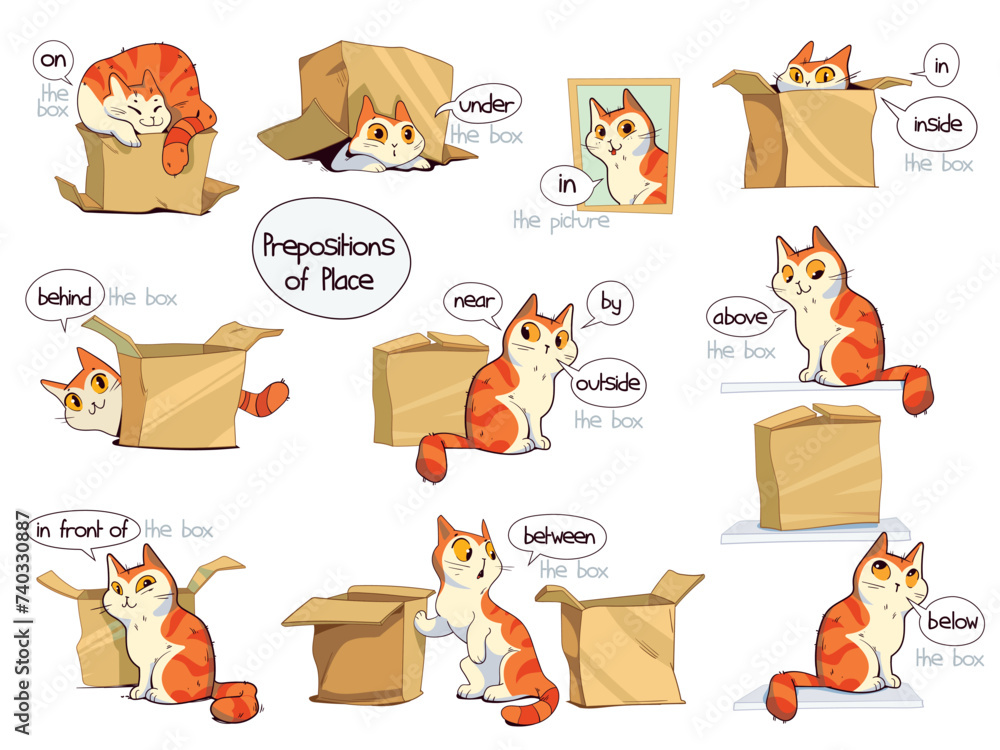 on
the box

under
the box

in
the picture

in
inside
the box

Prepositions of Place

behind the box

near
by
outside
the box

above
the box

in front of the box

between
the box

below
the box

Adobe Stock | #740330887